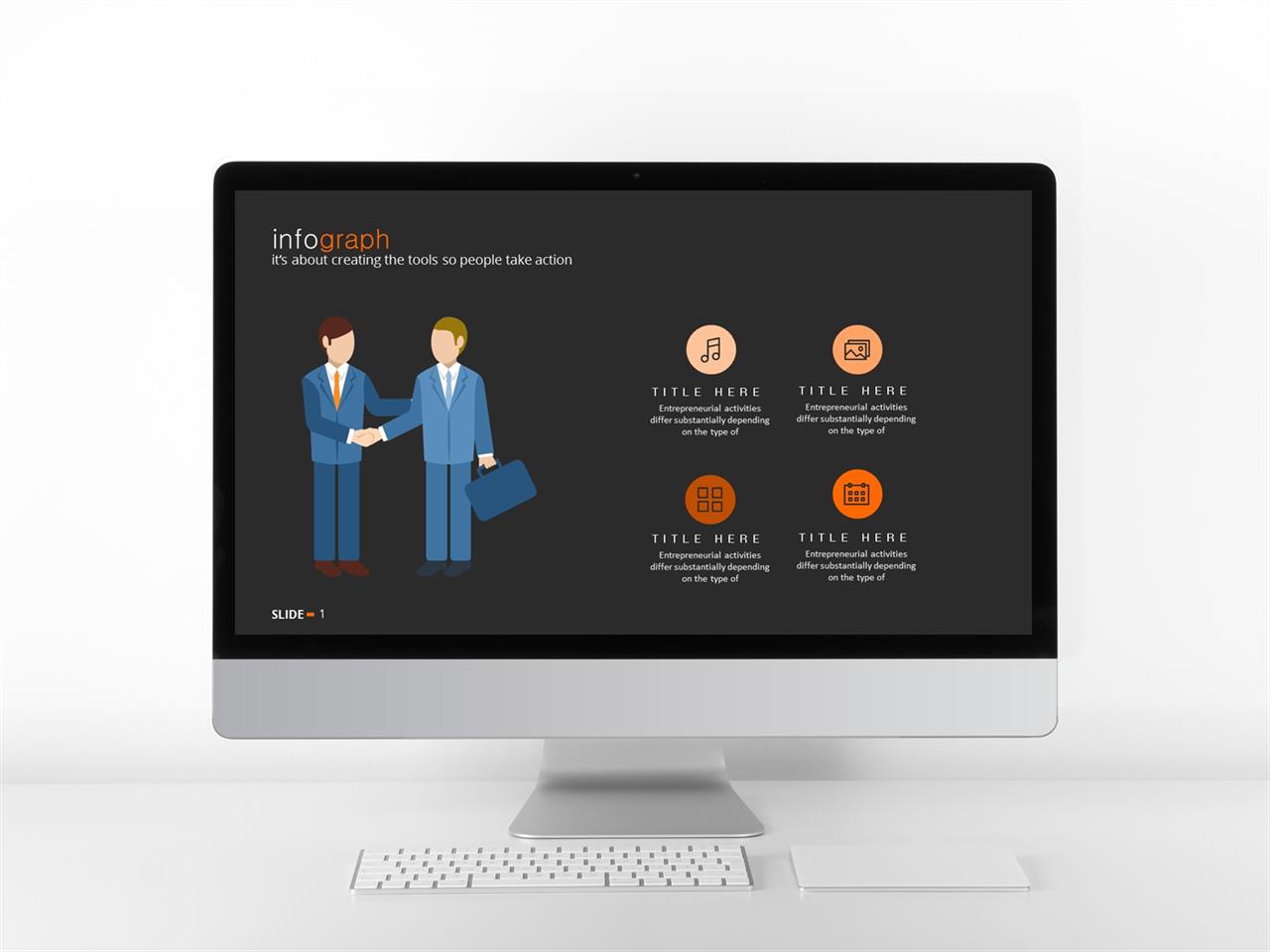 infograph
it's about creating the tools so people take action

TITLE HERE
Entrepreneurial activities differ substantially depending on the type of

TITLE HERE
Entrepreneurial activities differ substantially depending on the type of

TITLE HERE
Entrepreneurial activities differ substantially depending on the type of

TITLE HERE
Entrepreneurial activities differ substantially depending on the type of

SLIDE 1