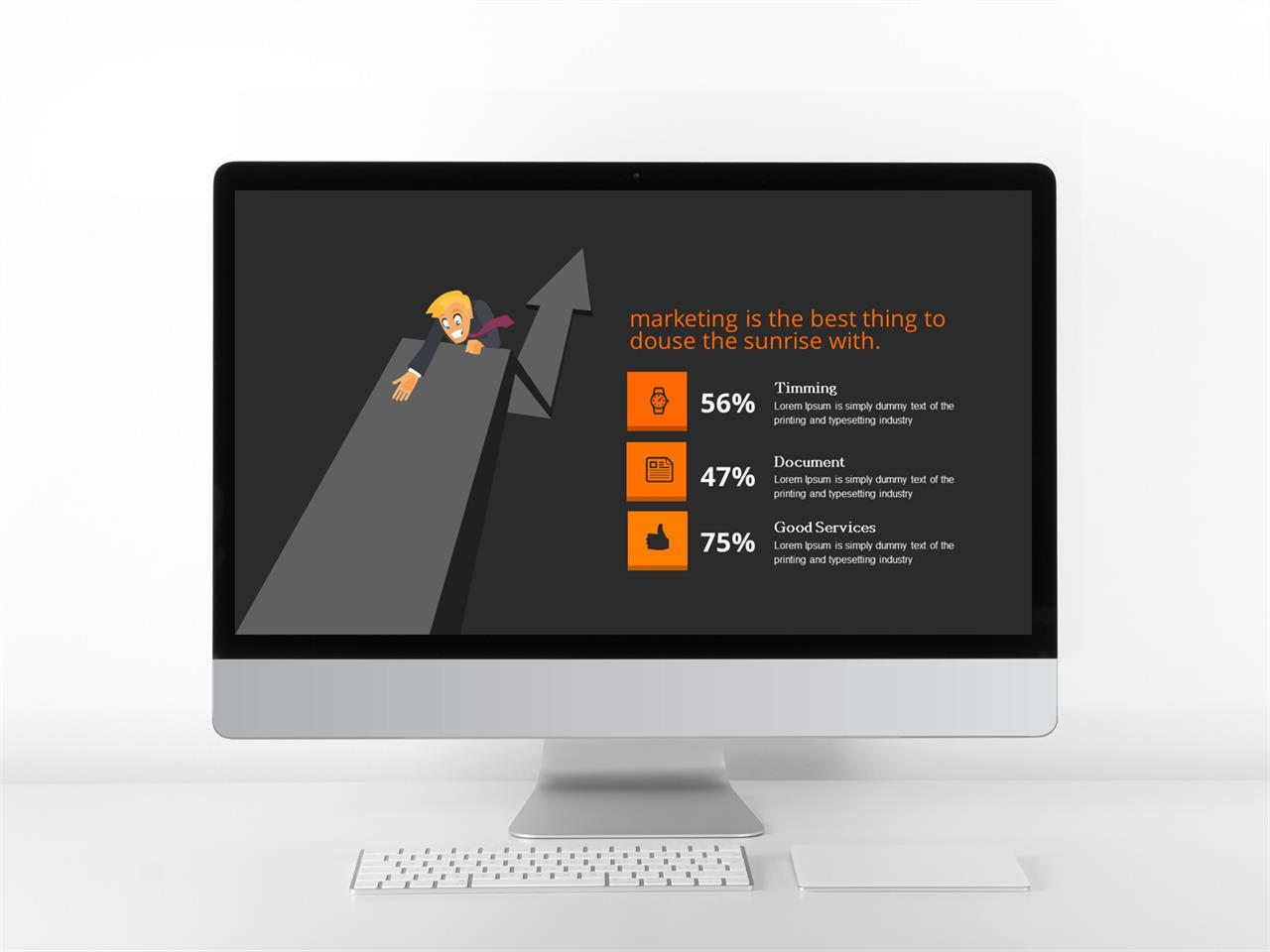 marketing is the best thing to douse the sunrise with.

56%
Timming
Lorem Ipsum is simply dummy text of the printing and typesetting industry

47%
Document
Lorem Ipsum is simply dummy text of the printing and typesetting industry

75%
Good Services
Lorem Ipsum is simply dummy text of the printing and typesetting industry