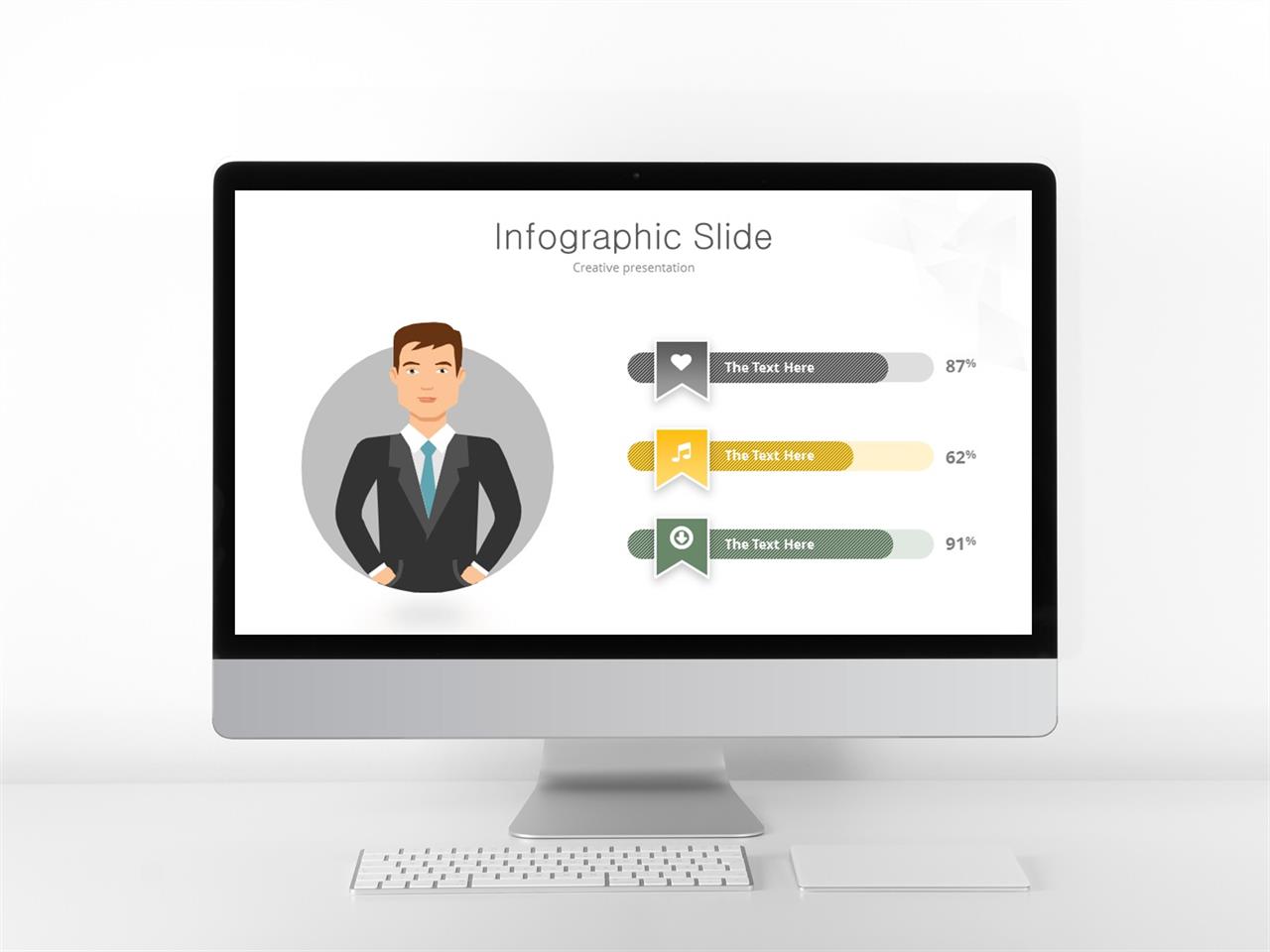 Infographic Slide
Creative presentation

The Text Here 87%

The Text Here 62%

The Text Here 91%