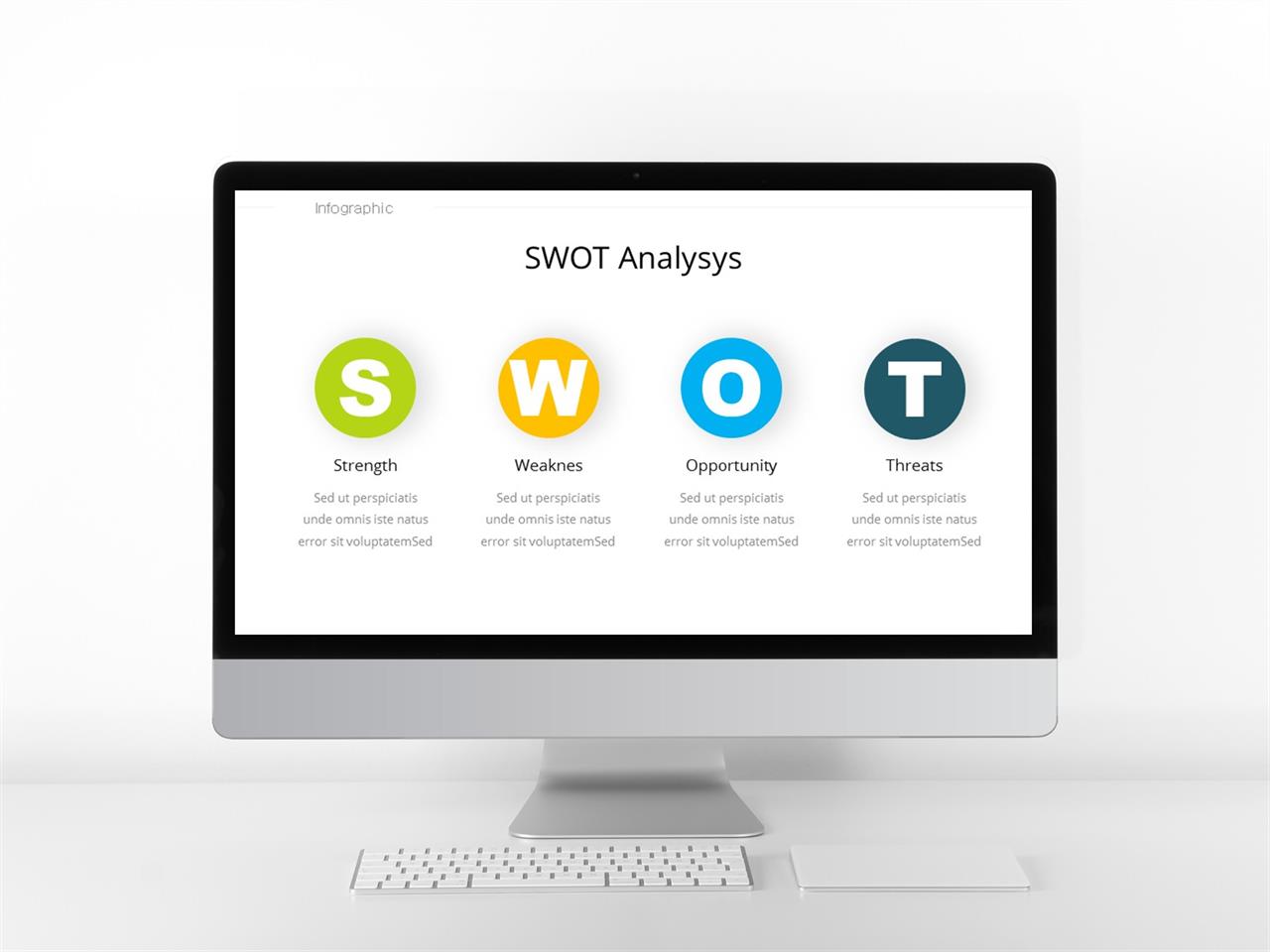 Infographic

SWOT Analysys

S

Strength

Sed ut perspiciatis unde omnis iste natus error sit voluptatemSed

W

Weaknes

Sed ut perspiciatis unde omnis iste natus error sit voluptatemSed

O

Opportunity

Sed ut perspiciatis unde omnis iste natus error sit voluptatemSed

T

Threats

Sed ut perspiciatis unde omnis iste natus error sit voluptatemSed