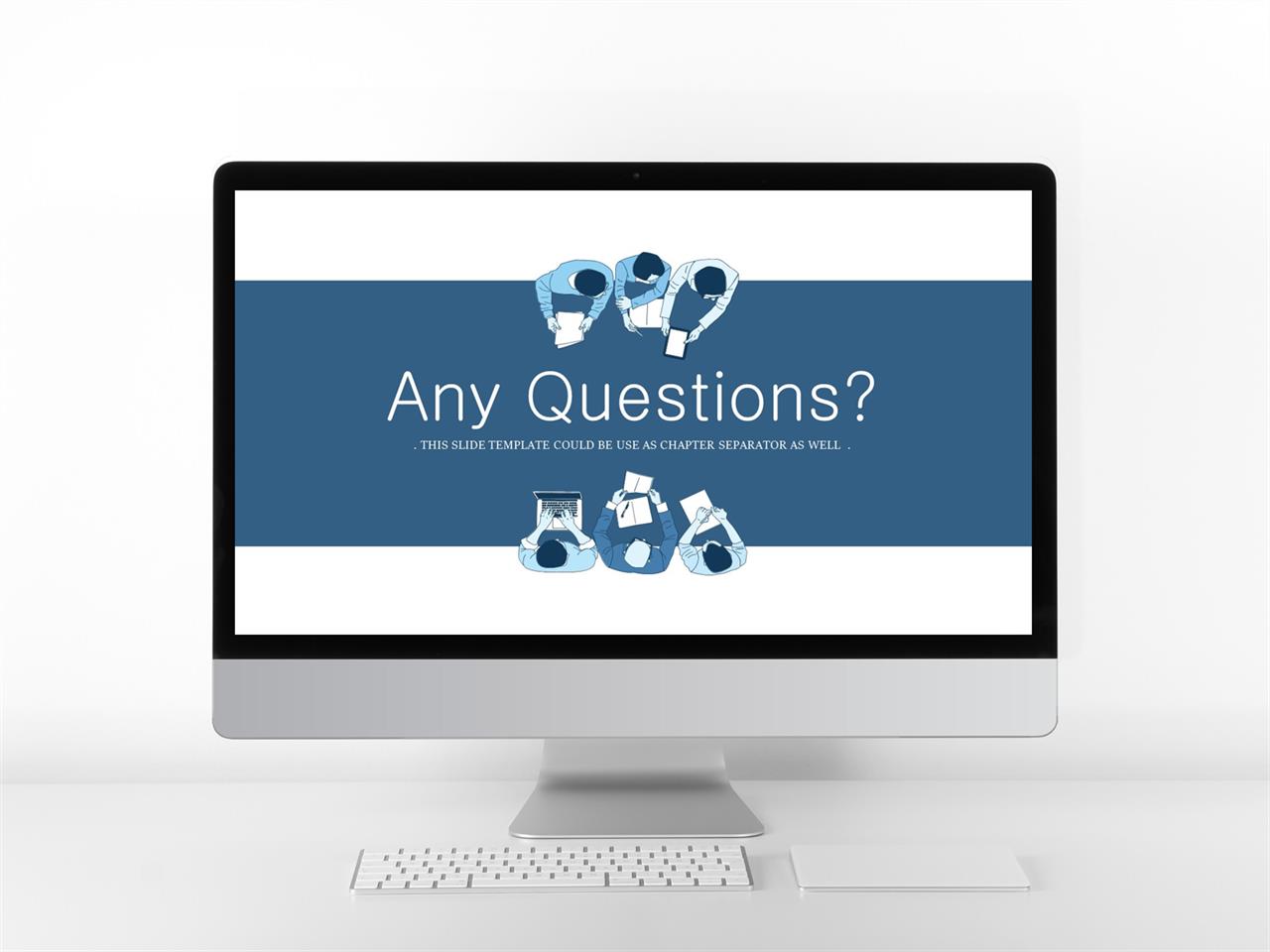 Any Questions?

. THIS SLIDE TEMPLATE COULD BE USE AS CHAPTER SEPARATOR AS WELL .