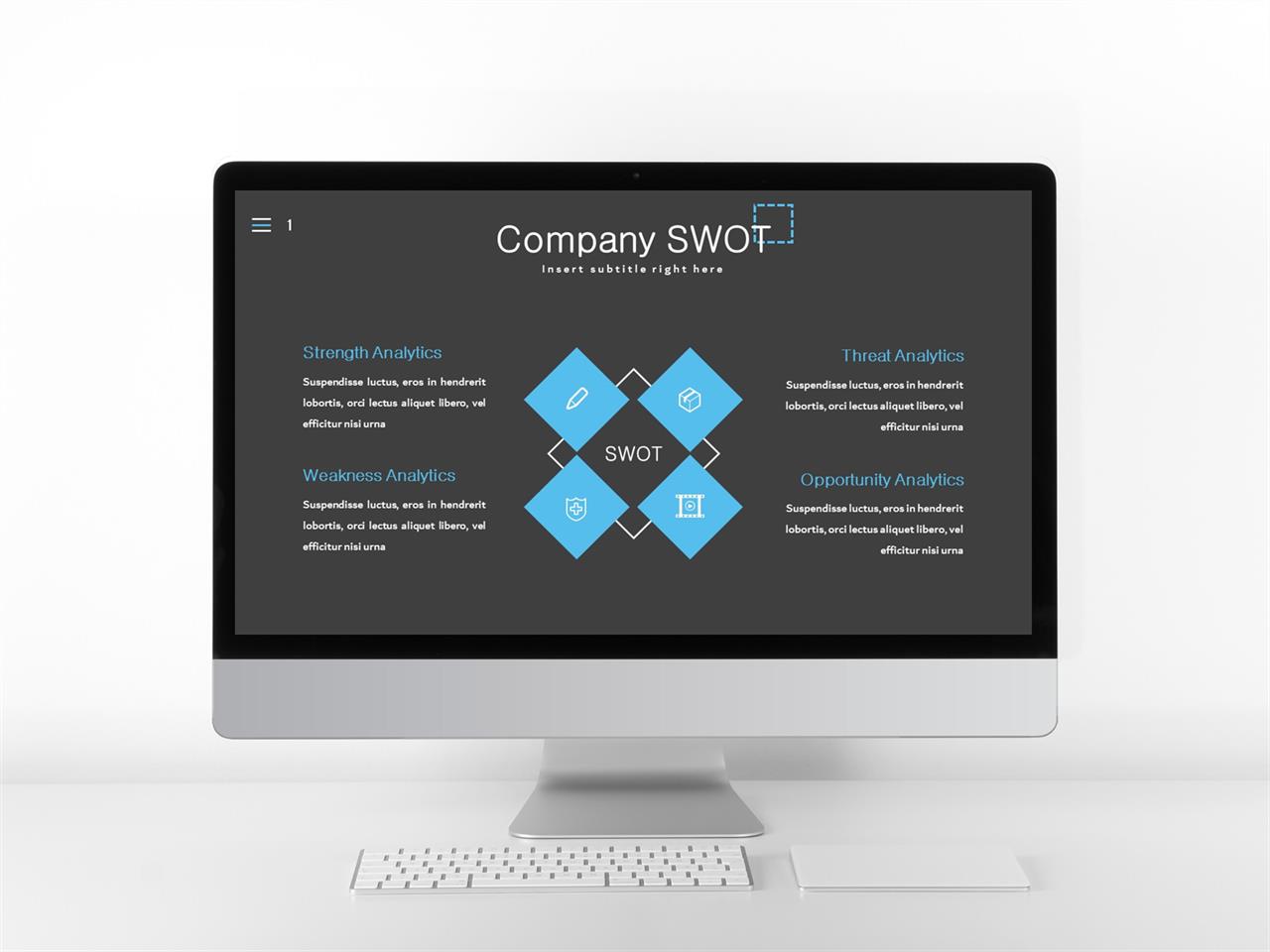 1

Company SWOT
Insert subtitle right here

Strength Analytics
Suspendisse luctus, eros in hendrerit lobortis, orci lectus aliquet libero, vel efficitur nisi urna

Weakness Analytics
Suspendisse luctus, eros in hendrerit lobortis, orci lectus aliquet libero, vel efficitur nisi urna

SWOT

Threat Analytics
Suspendisse luctus, eros in hendrerit lobortis, orci lectus aliquet libero, vel efficitur nisi urna

Opportunity Analytics
Suspendisse luctus, eros in hendrerit lobortis, orci lectus aliquet libero, vel efficitur nisi urna