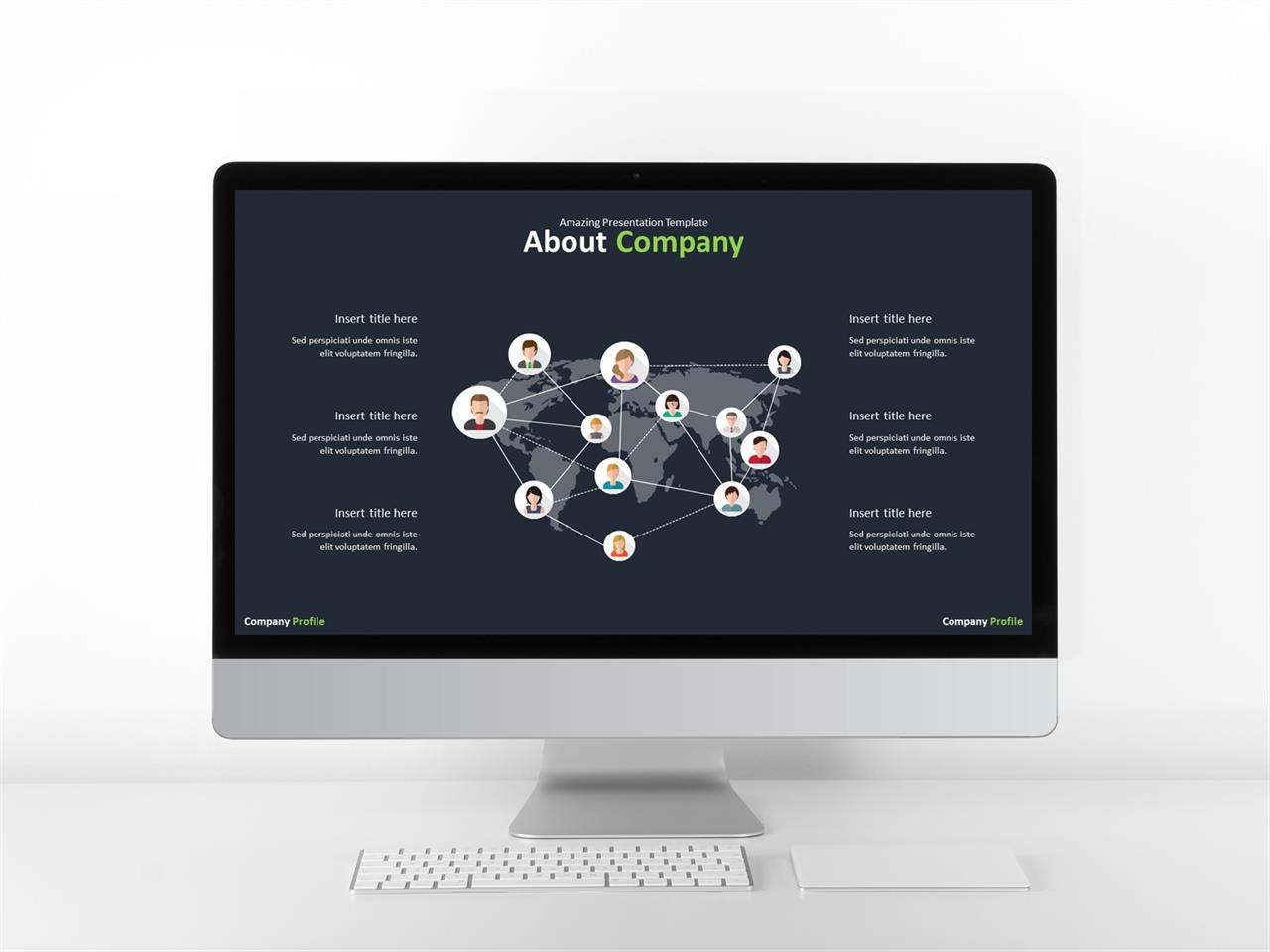 Amazing Presentation Template
About Company

Insert title here
Sed perspiciati unde omnis iste elit voluptatem fringilla.

Insert title here
Sed perspiciati unde omnis iste elit voluptatem fringilla.

Insert title here
Sed perspiciati unde omnis iste elit voluptatem fringilla.

Insert title here
Sed perspiciati unde omnis iste elit voluptatem fringilla.

Insert title here
Sed perspiciati unde omnis iste elit voluptatem fringilla.

Insert title here
Sed perspiciati unde omnis iste elit voluptatem fringilla.

Company Profile

Company Profile