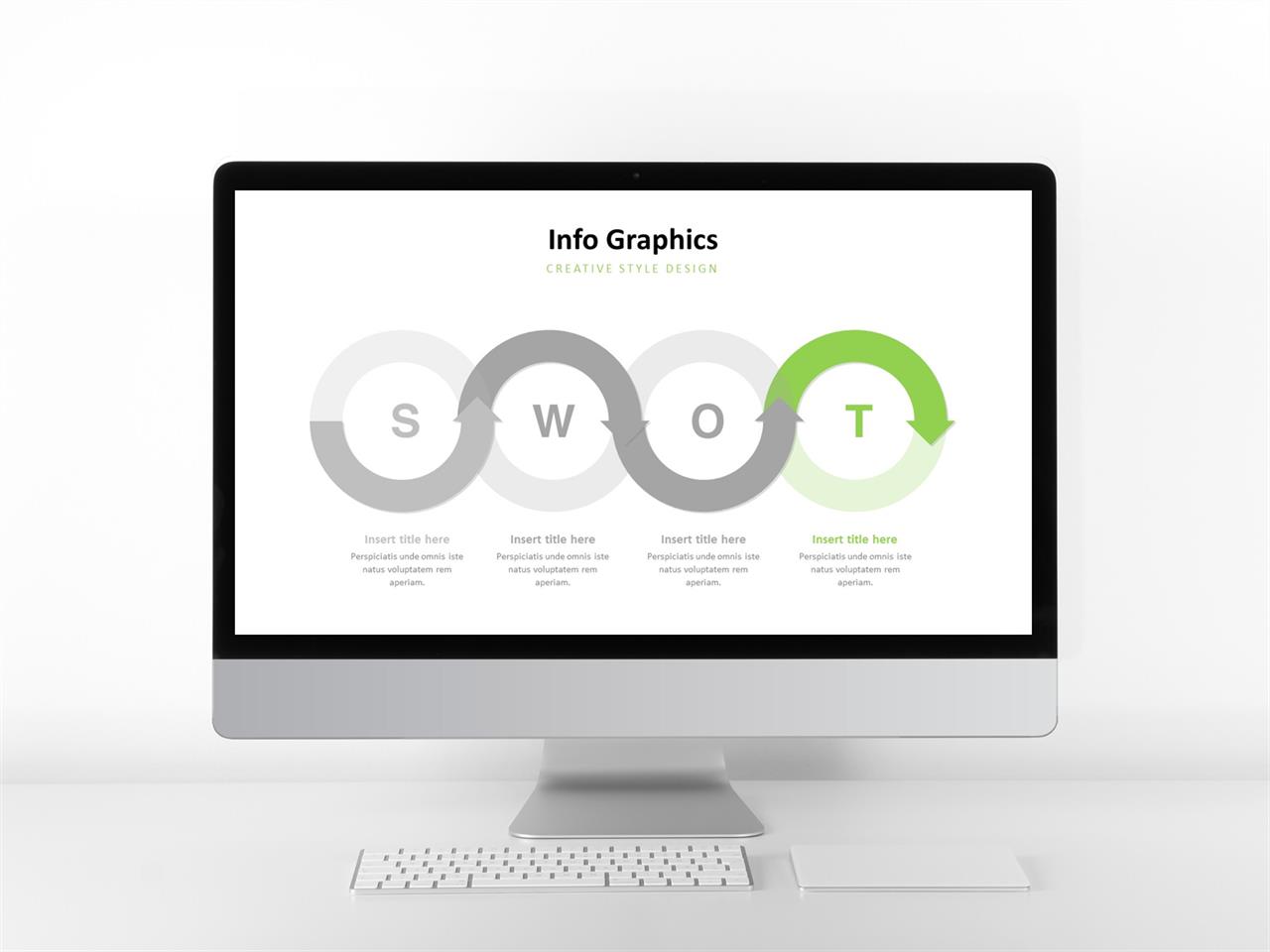 Info Graphics
CREATIVE STYLE DESIGN

S

W

O

T

Insert title here
Perspiciatis unde omnis iste natus voluptatem rem aperiam.

Insert title here
Perspiciatis unde omnis iste natus voluptatem rem aperiam.

Insert title here
Perspiciatis unde omnis iste natus voluptatem rem aperiam.

Insert title here
Perspiciatis unde omnis iste natus voluptatem rem aperiam.