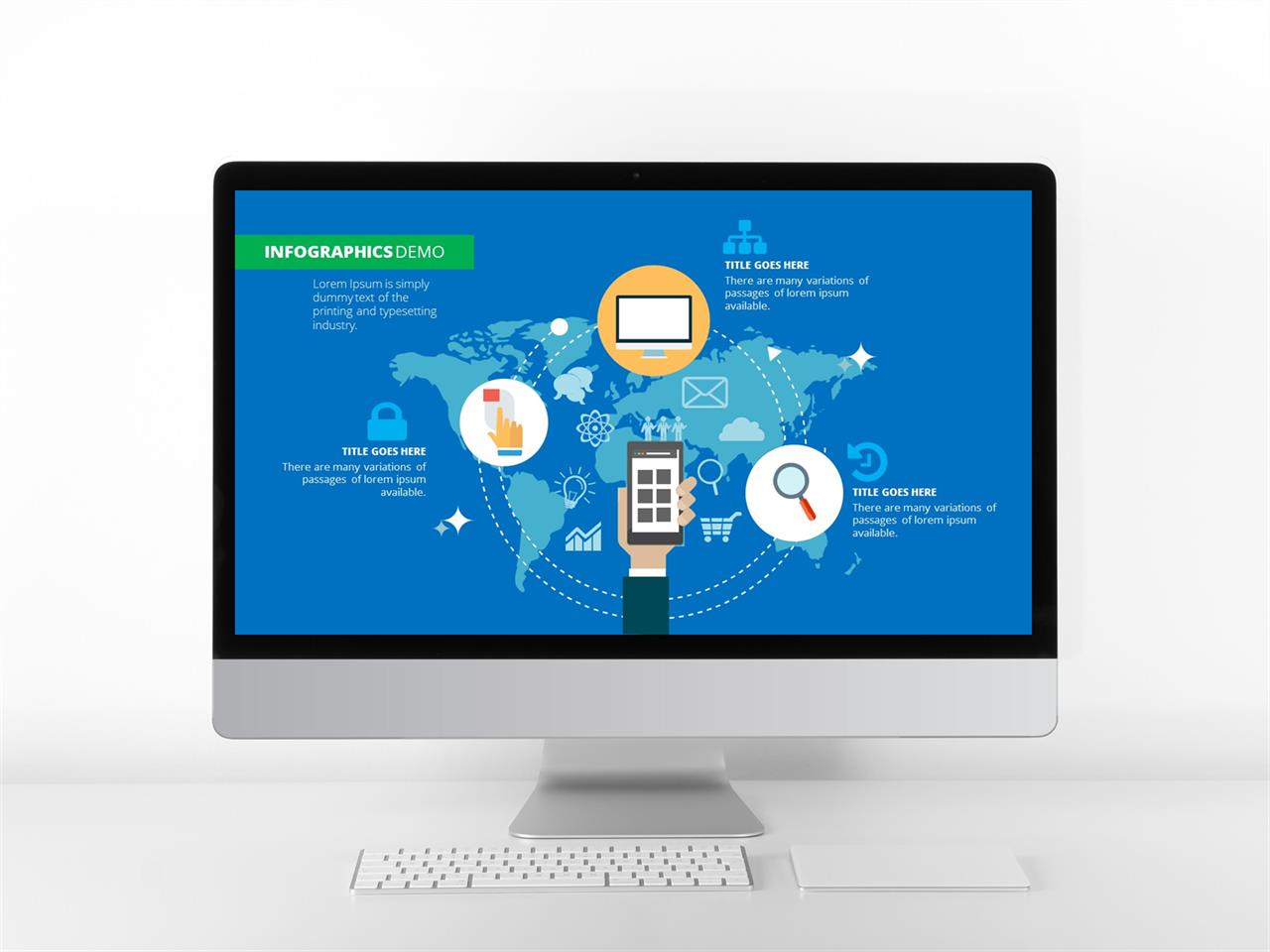 INFOGRAPHICS DEMO

Lorem Ipsum is simply dummy text of the printing and typesetting industry.

TITLE GOES HERE
There are many variations of passages of lorem ipsum available.

TITLE GOES HERE
There are many variations of passages of lorem ipsum available.

TITLE GOES HERE
There are many variations of passages of lorem ipsum available.