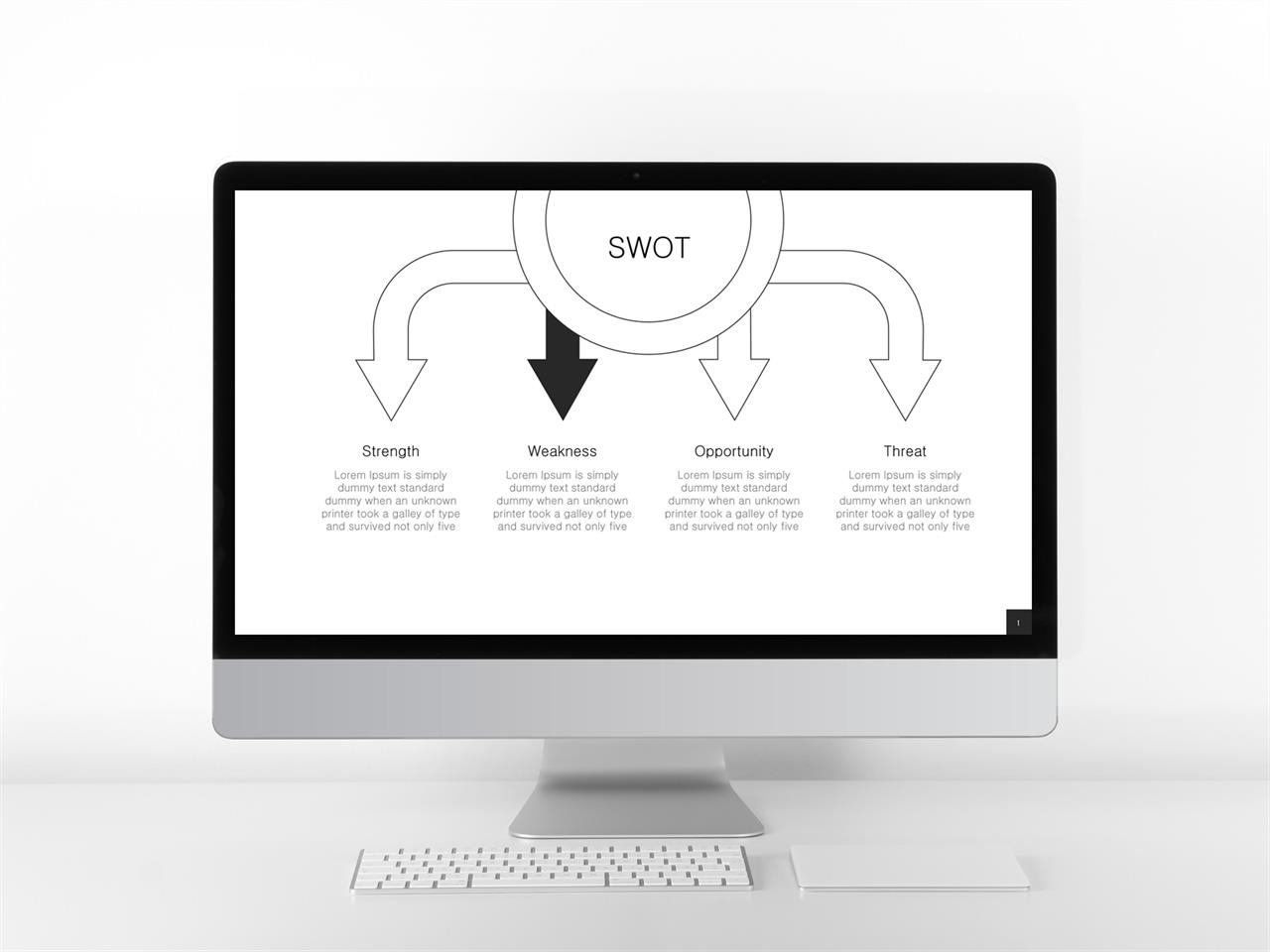 SWOT

Strength

Lorem Ipsum is simply dummy text standard dummy when an unknown printer took a galley of type and survived not only five

Weakness

Lorem Ipsum is simply dummy text standard dummy when an unknown printer took a galley of type and survived not only five

Opportunity

Lorem Ipsum is simply dummy text standard dummy when an unknown printer took a galley of type and survived not only five

Threat

Lorem Ipsum is simply dummy text standard dummy when an unknown printer took a galley of type and survived not only five

1