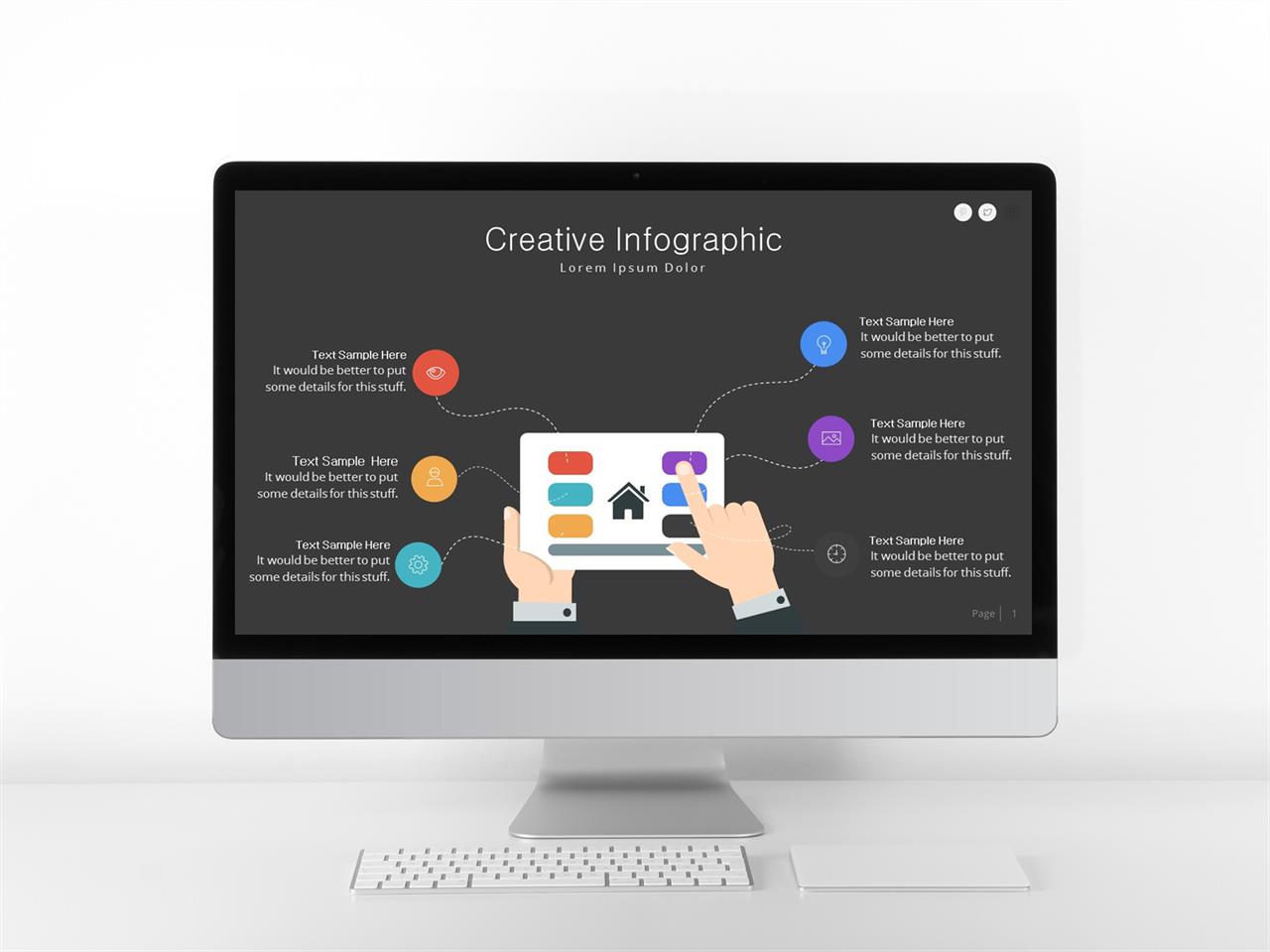 Creative Infographic
Lorem Ipsum Dolor

Text Sample Here
It would be better to put some details for this stuff.

Text Sample Here
It would be better to put some details for this stuff.

Text Sample Here
It would be better to put some details for this stuff.

Text Sample Here
It would be better to put some details for this stuff.

Text Sample Here
It would be better to put some details for this stuff.

Text Sample Here
It would be better to put some details for this stuff.

Page | 1