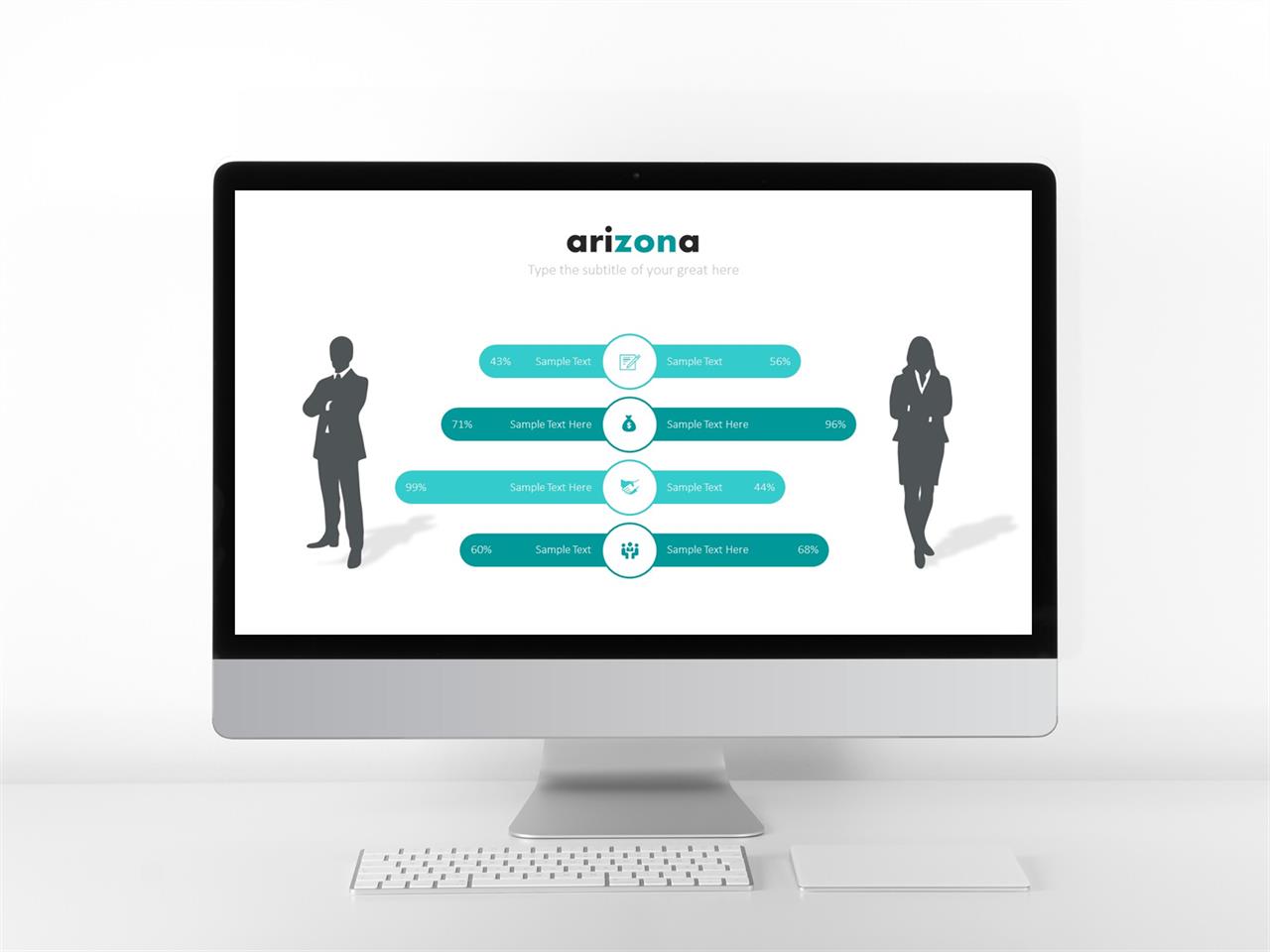 arizona
Type the subtitle of your great here

43% Sample Text Sample Text 56%
71% Sample Text Here Sample Text Here 96%
99% Sample Text Here Sample Text 44%
60% Sample Text Sample Text Here 68%