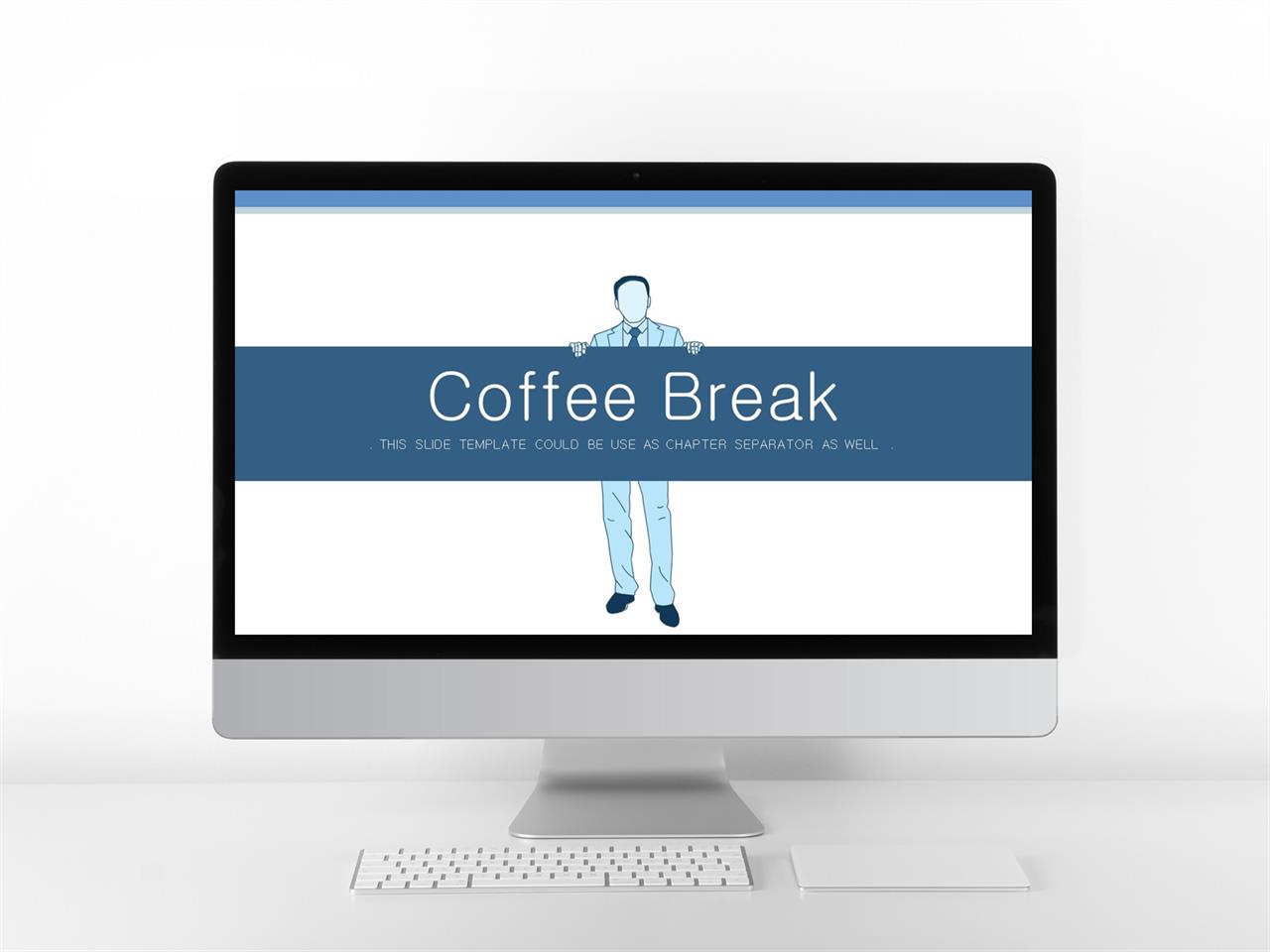 Coffee Break

. THIS SLIDE TEMPLATE COULD BE USE AS CHAPTER SEPARATOR AS WELL .