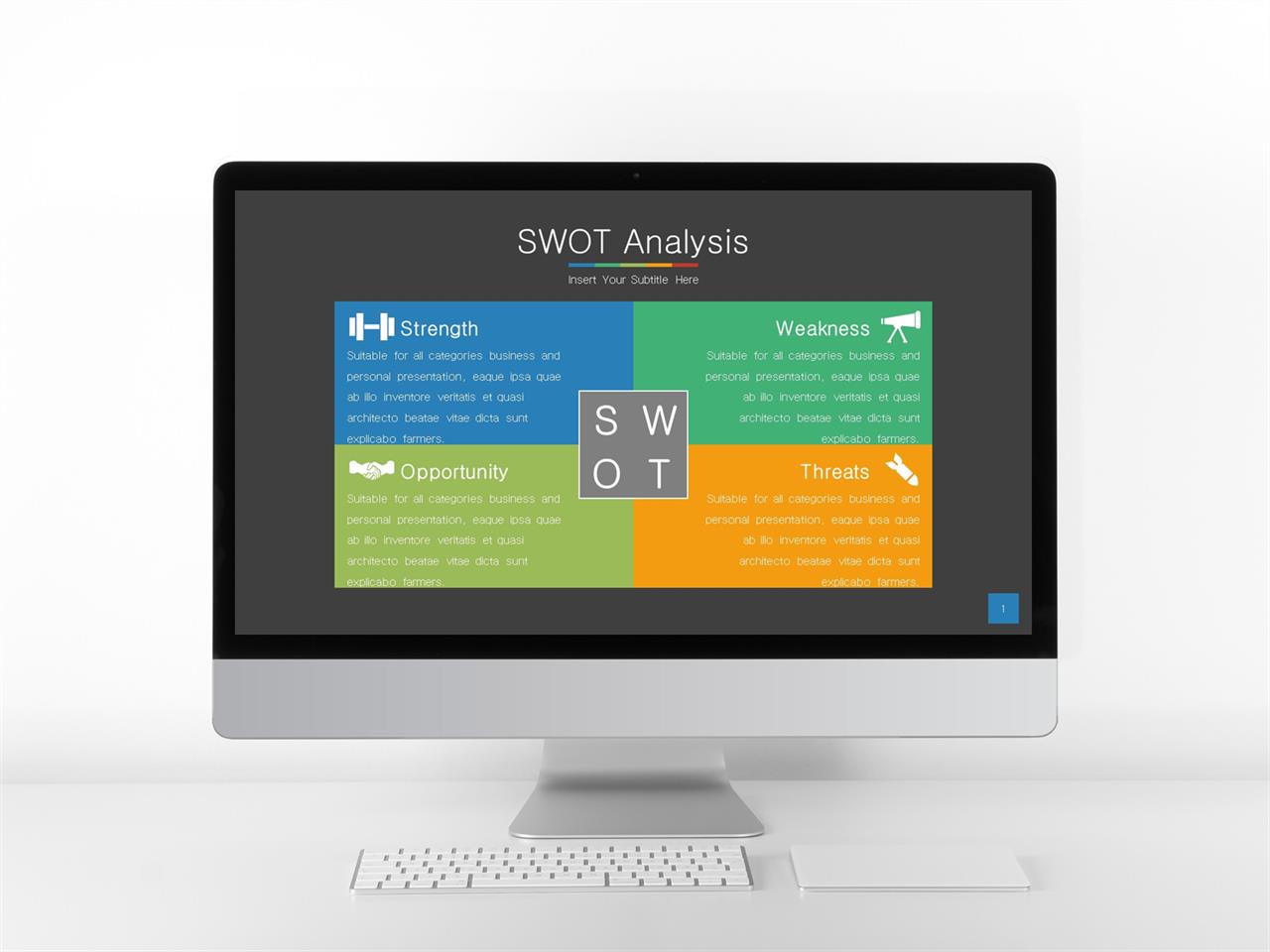 SWOT Analysis

Insert Your Subtitle Here

Strength

Suitable for all categories business and personal presentation, eaque ipsa quae ab illo inventore veritatis et quasi architecto beatae vitae dicta sunt explicabo farmers.

Weakness

Suitable for all categories business and personal presentation, eaque ipsa quae ab illo inventore veritatis et quasi architecto beatae vitae dicta sunt explicabo farmers.

S W
O T

Opportunity

Suitable for all categories business and personal presentation, eaque ipsa quae ab illo inventore veritatis et quasi architecto beatae vitae dicta sunt explicabo farmers.

Threats

Suitable for all categories business and personal presentation, eaque ipsa quae ab illo inventore veritatis et quasi architecto beatae vitae dicta sunt explicabo farmers.

1