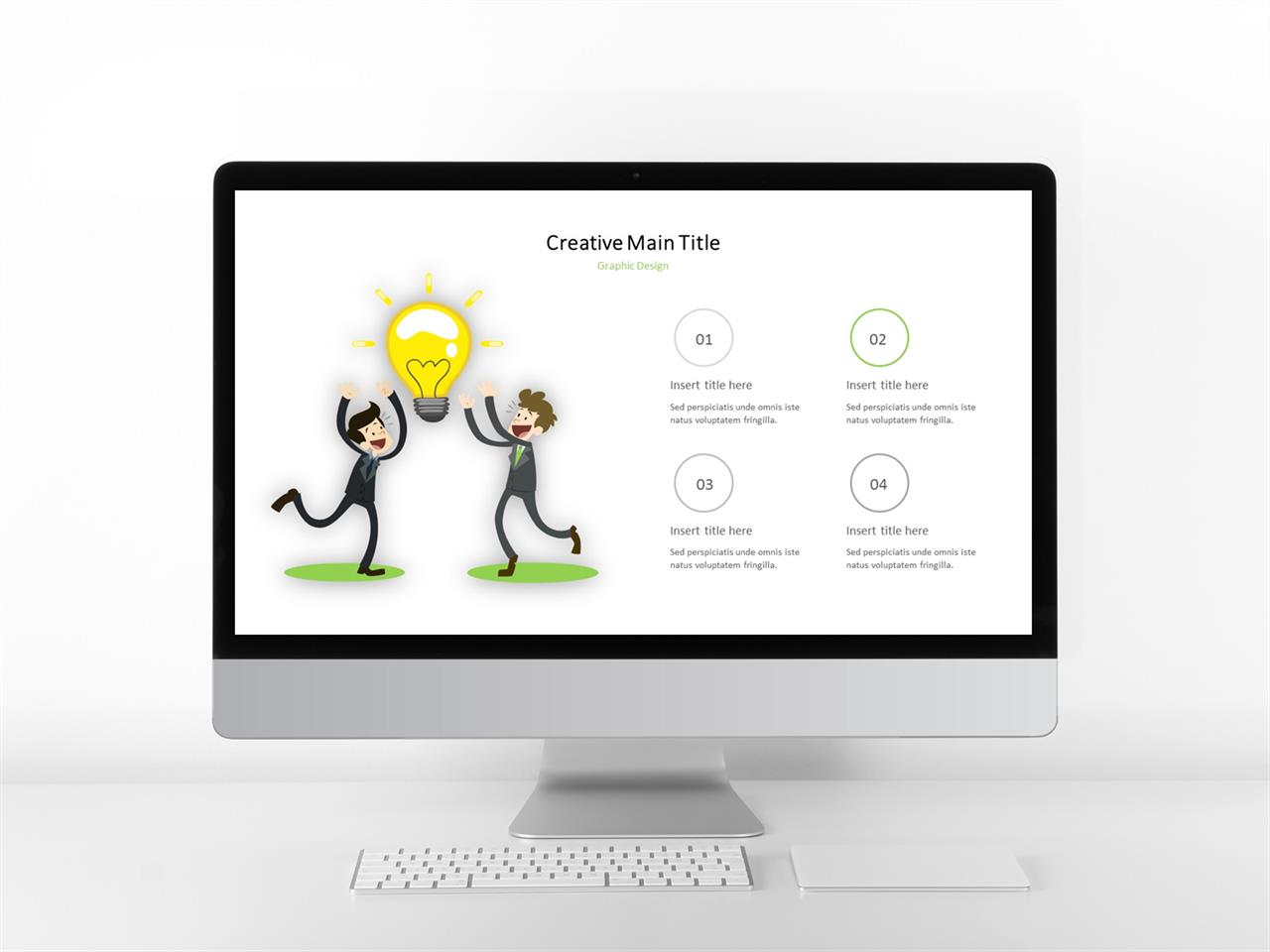 Creative Main Title
Graphic Design

01
Insert title here
Sed perspiciatis unde omnis iste natus voluptatem fringilla.

02
Insert title here
Sed perspiciatis unde omnis iste natus voluptatem fringilla.

03
Insert title here
Sed perspiciatis unde omnis iste natus voluptatem fringilla.

04
Insert title here
Sed perspiciatis unde omnis iste natus voluptatem fringilla.