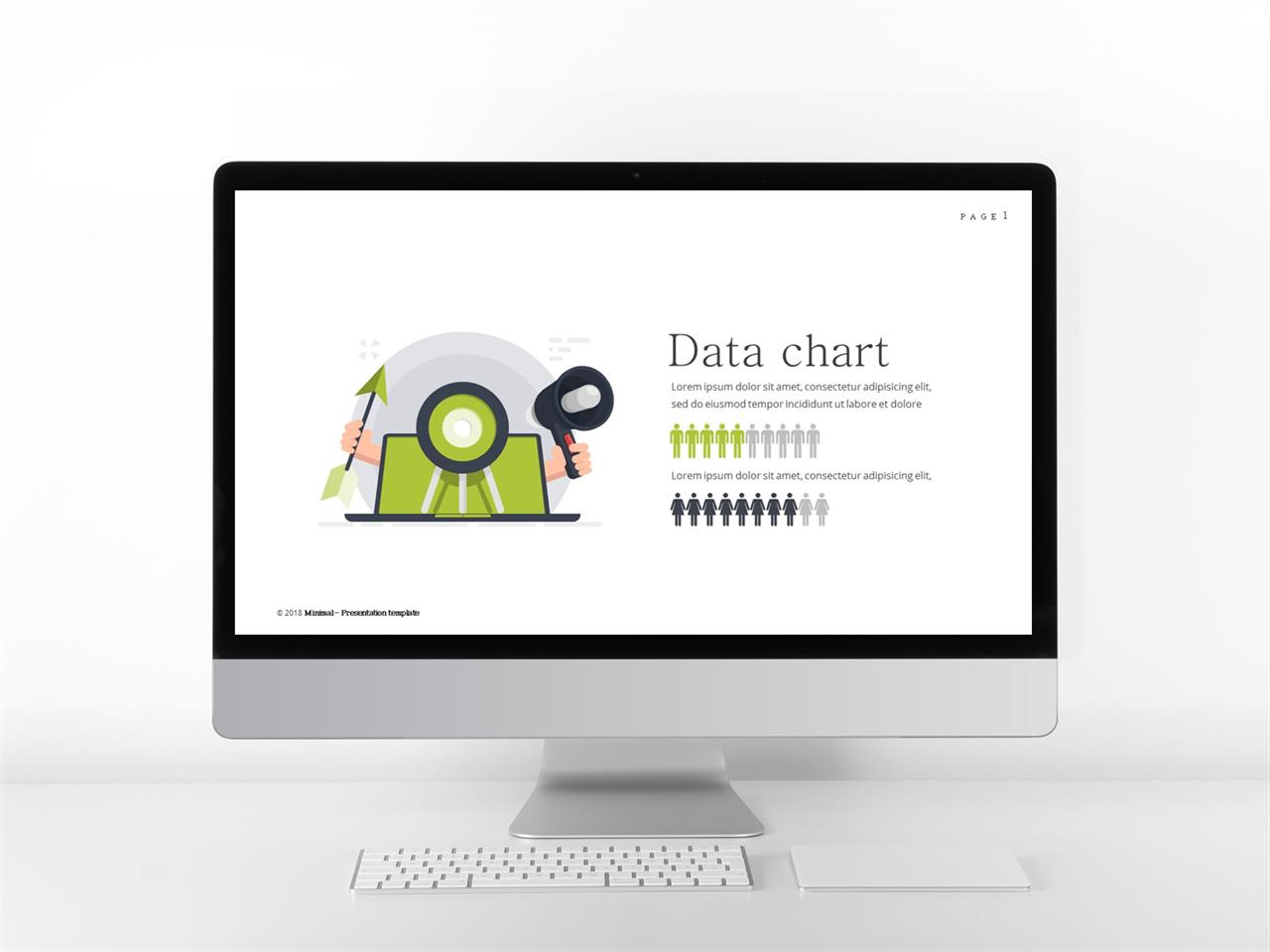 PAGE 1

Data chart

Lorem ipsum dolor sit amet, consectetur adipisicing elit, sed do eiusmod tempor incididunt ut labore et dolore

Lorem ipsum dolor sit amet, consectetur adipisicing elit,

© 2018 Minimal – Presentation template