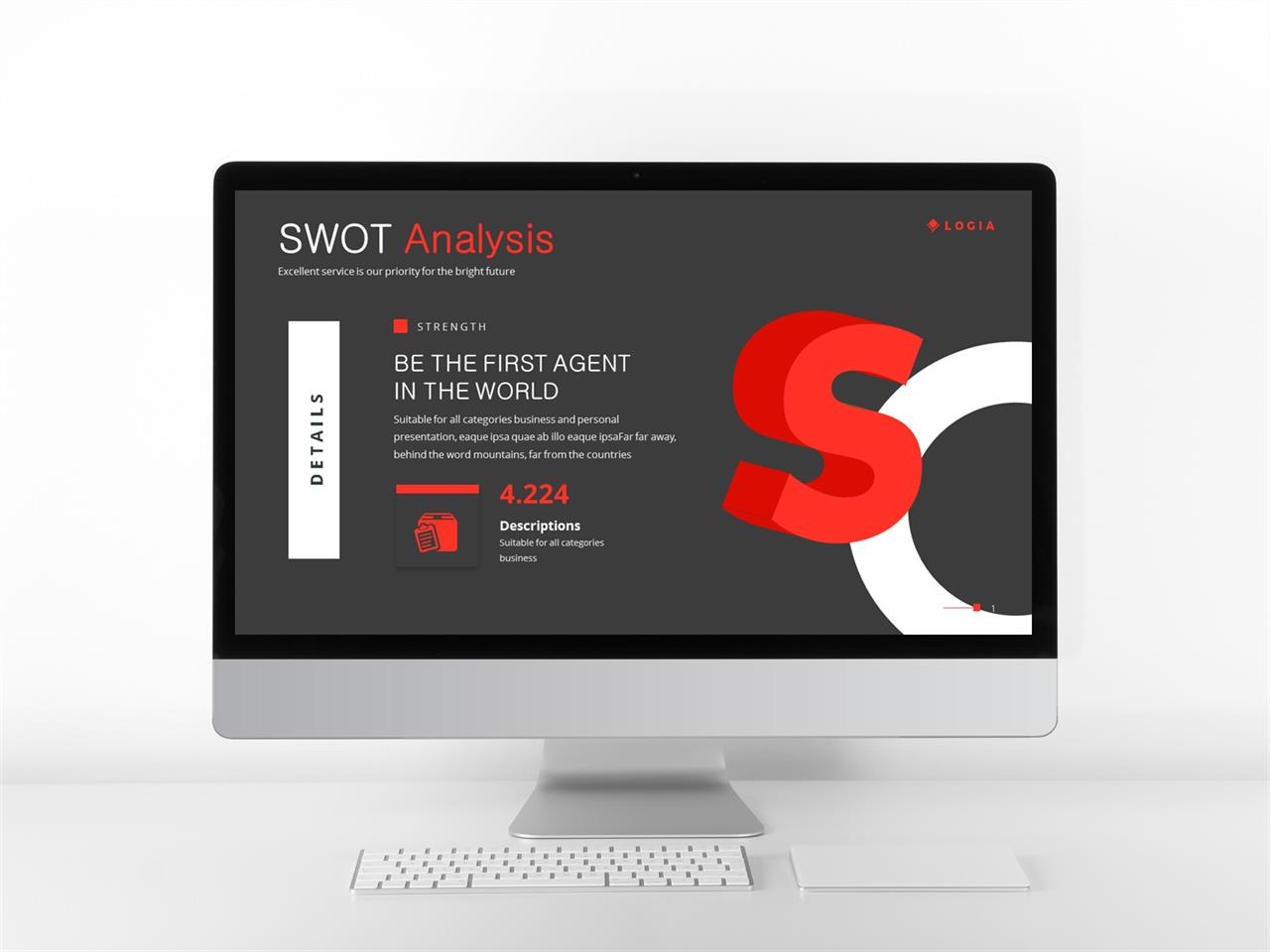 SWOT Analysis
Excellent service is our priority for the bright future

LOGIA

DETAILS

STRENGTH

BE THE FIRST AGENT IN THE WORLD

Suitable for all categories business and personal presentation, eaque ipsa quae ab illo eaque ipsaFar far away, behind the word mountains, far from the countries

4.224

Descriptions
Suitable for all categories business

S

1