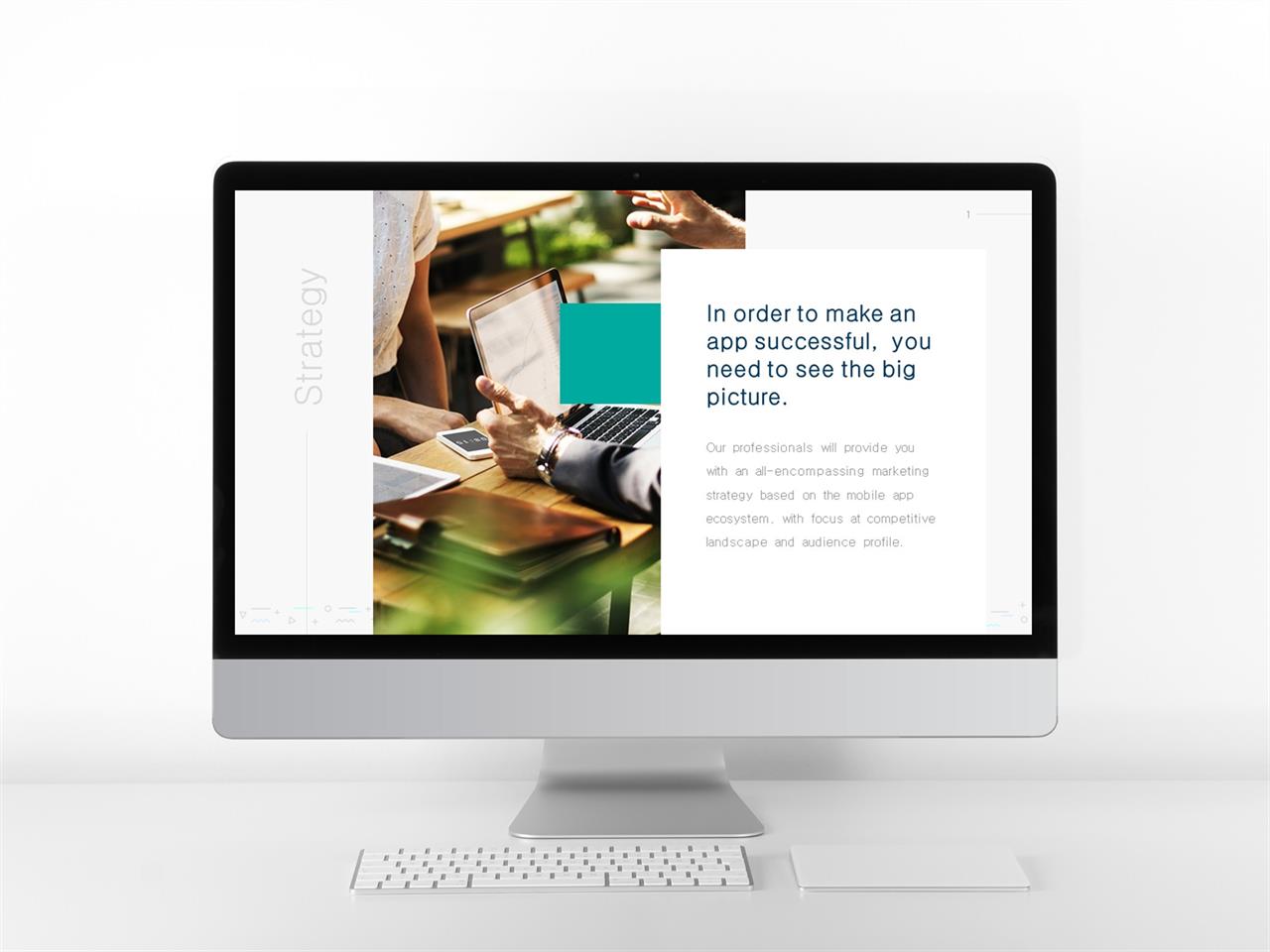 Strategy

1

In order to make an app successful, you need to see the big picture.

Our professionals will provide you with an all-encompassing marketing strategy based on the mobile app ecosystem, with focus at competitive landscape and audience profile.