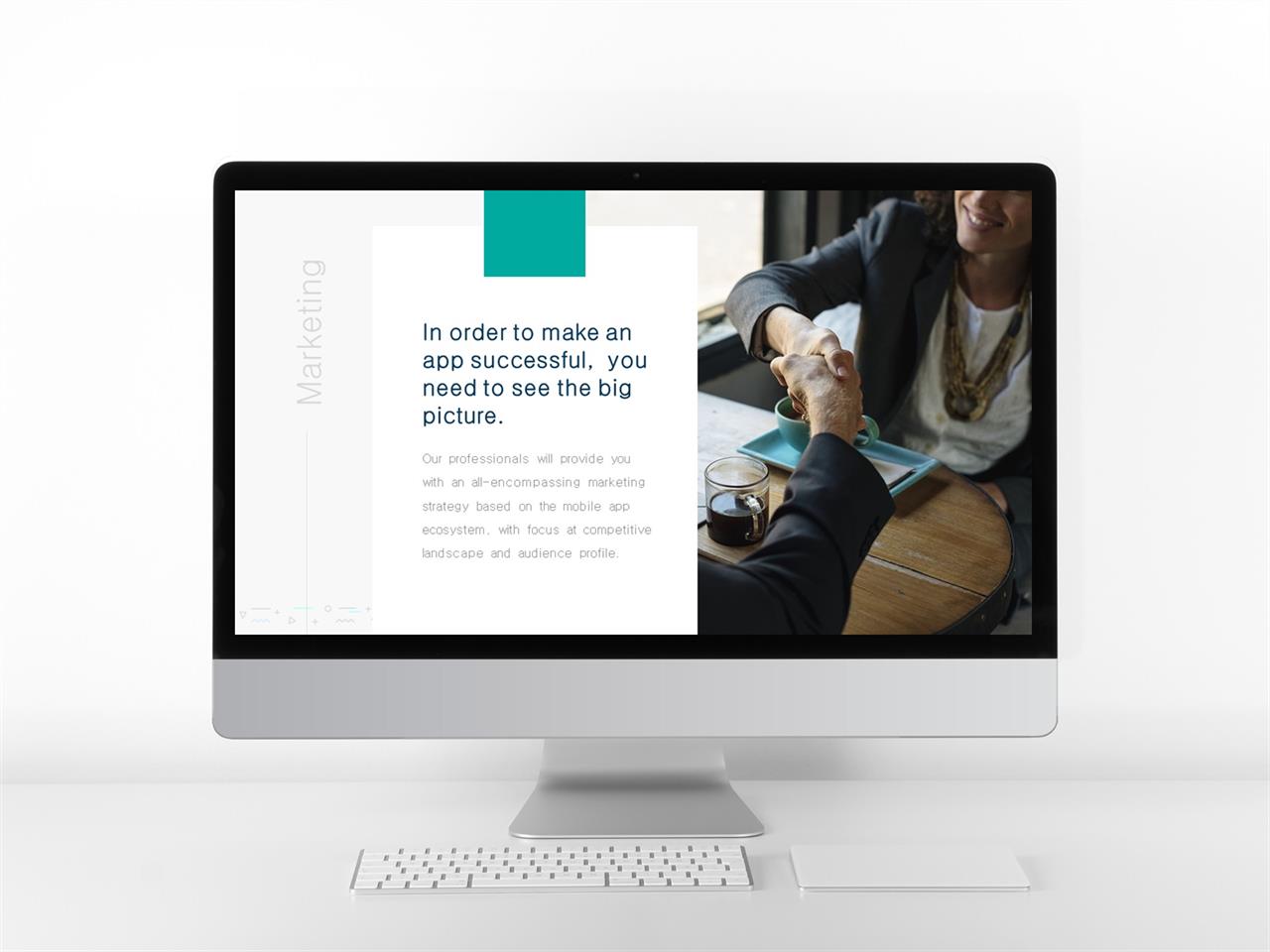 Marketing

In order to make an app successful, you need to see the big picture.

Our professionals will provide you with an all-encompassing marketing strategy based on the mobile app ecosystem, with focus at competitive landscape and audience profile.