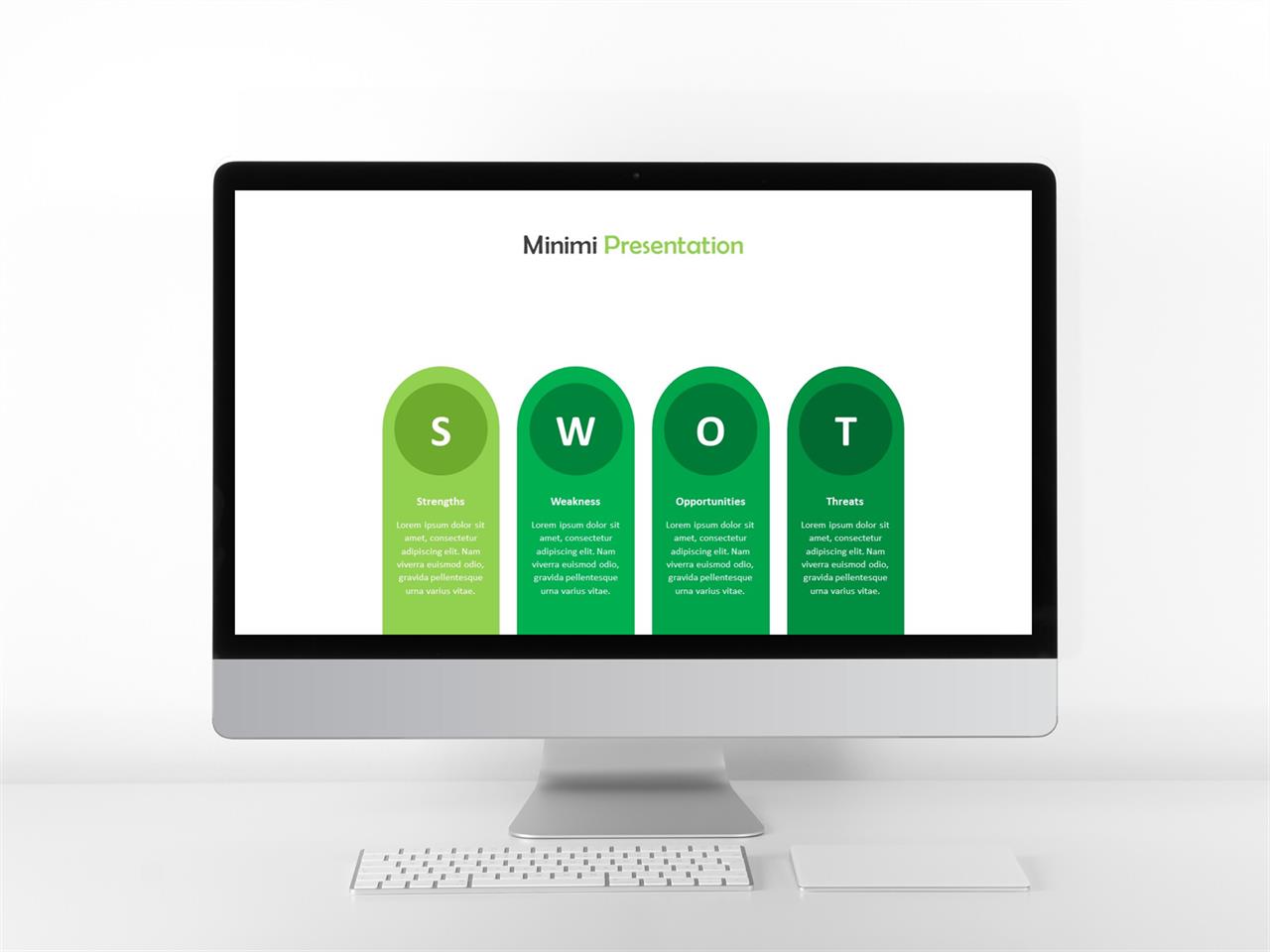 Minimi Presentation

S

Strengths

Lorem ipsum dolor sit amet, consectetur adipiscing elit. Nam viverra euismod odio, gravida pellentesque urna varius vitae.

W

Weakness

Lorem ipsum dolor sit amet, consectetur adipiscing elit. Nam viverra euismod odio, gravida pellentesque urna varius vitae.

O

Opportunities

Lorem ipsum dolor sit amet, consectetur adipiscing elit. Nam viverra euismod odio, gravida pellentesque urna varius vitae.

T

Threats

Lorem ipsum dolor sit amet, consectetur adipiscing elit. Nam viverra euismod odio, gravida pellentesque urna varius vitae.