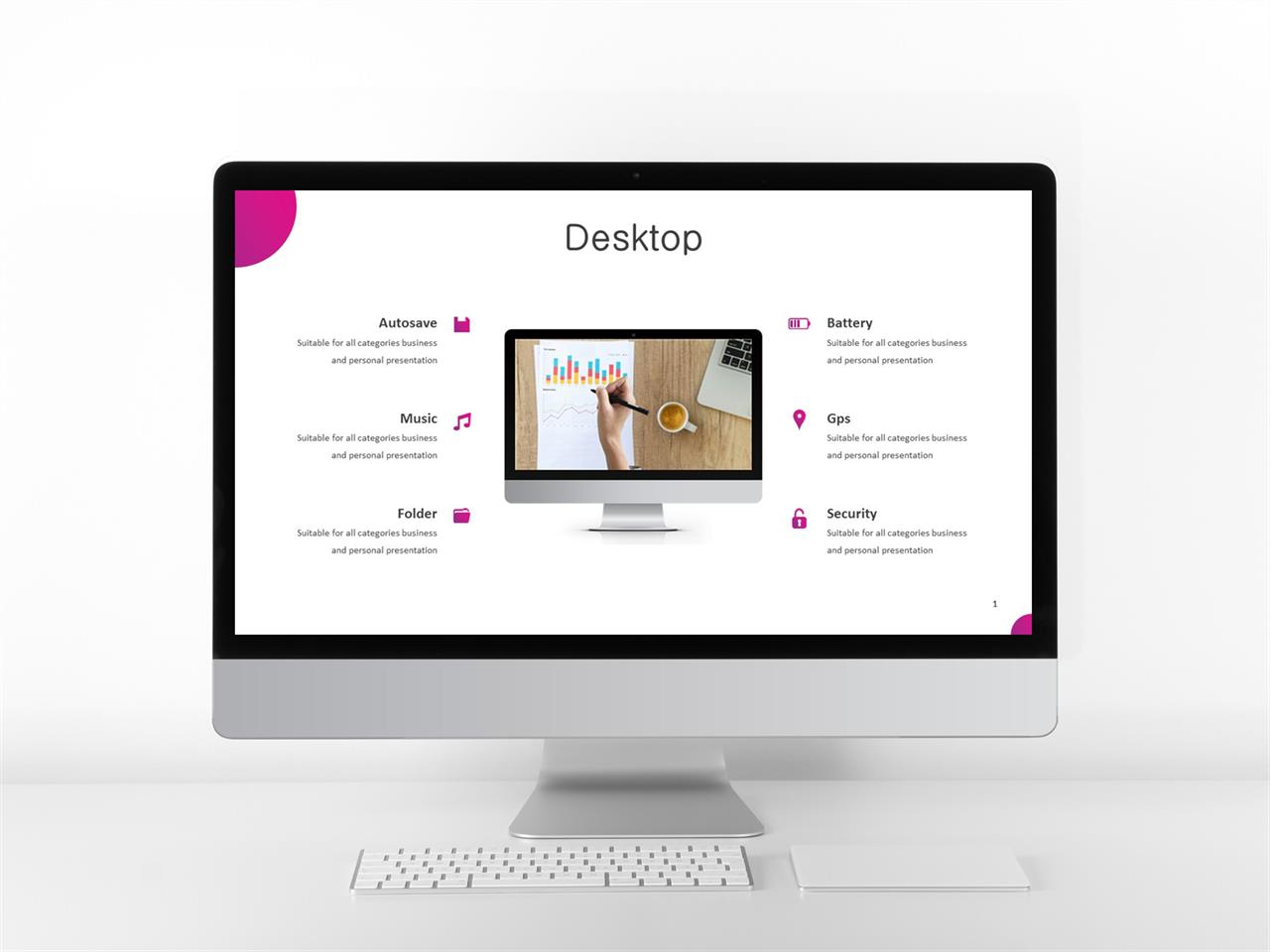 Desktop

Autosave
Suitable for all categories business and personal presentation

Music
Suitable for all categories business and personal presentation

Folder
Suitable for all categories business and personal presentation

Battery
Suitable for all categories business and personal presentation

Gps
Suitable for all categories business and personal presentation

Security
Suitable for all categories business and personal presentation

1