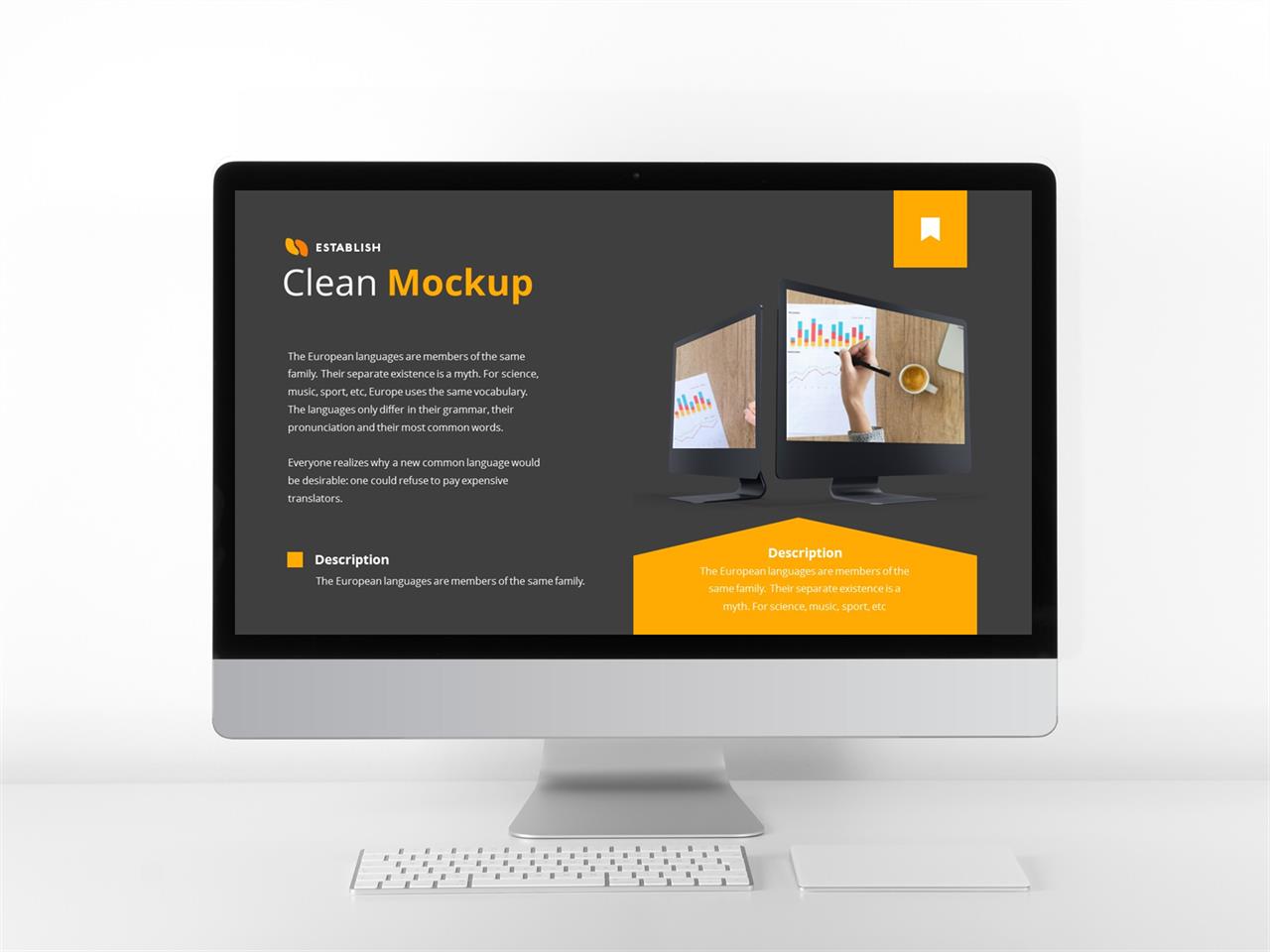 ESTABLISH

Clean Mockup

The European languages are members of the same family. Their separate existence is a myth. For science, music, sport, etc, Europe uses the same vocabulary. The languages only differ in their grammar, their pronunciation and their most common words.

Everyone realizes why a new common language would be desirable: one could refuse to pay expensive translators.

Description
The European languages are members of the same family.

Description
The European languages are members of the same family. Their separate existence is a myth. For science, music, sport, etc