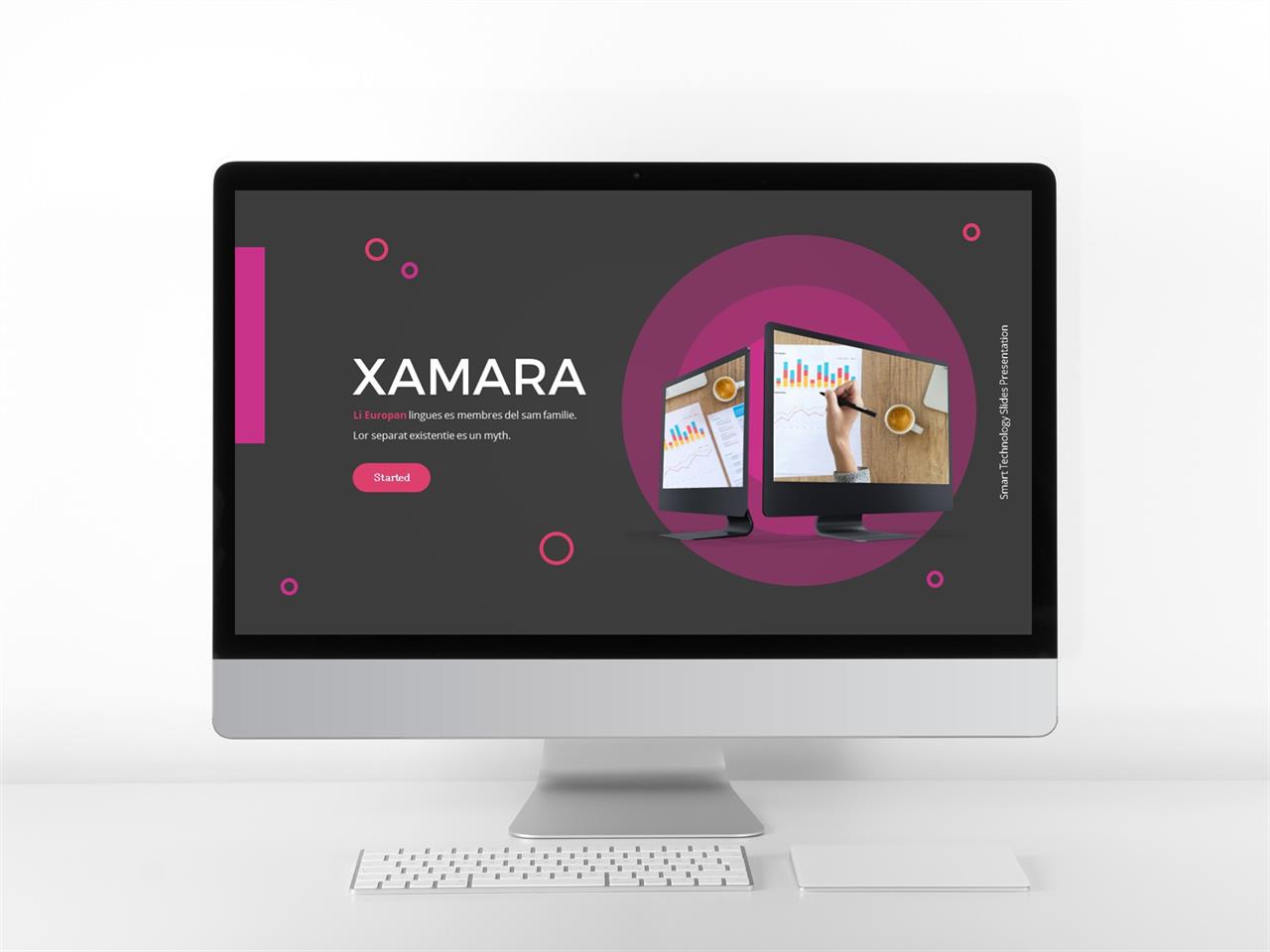 XAMARA

Li Europan lingues es membres del sam familie. Lor separat existentie es un myth.

Started

Smart Technology Slides Presentation