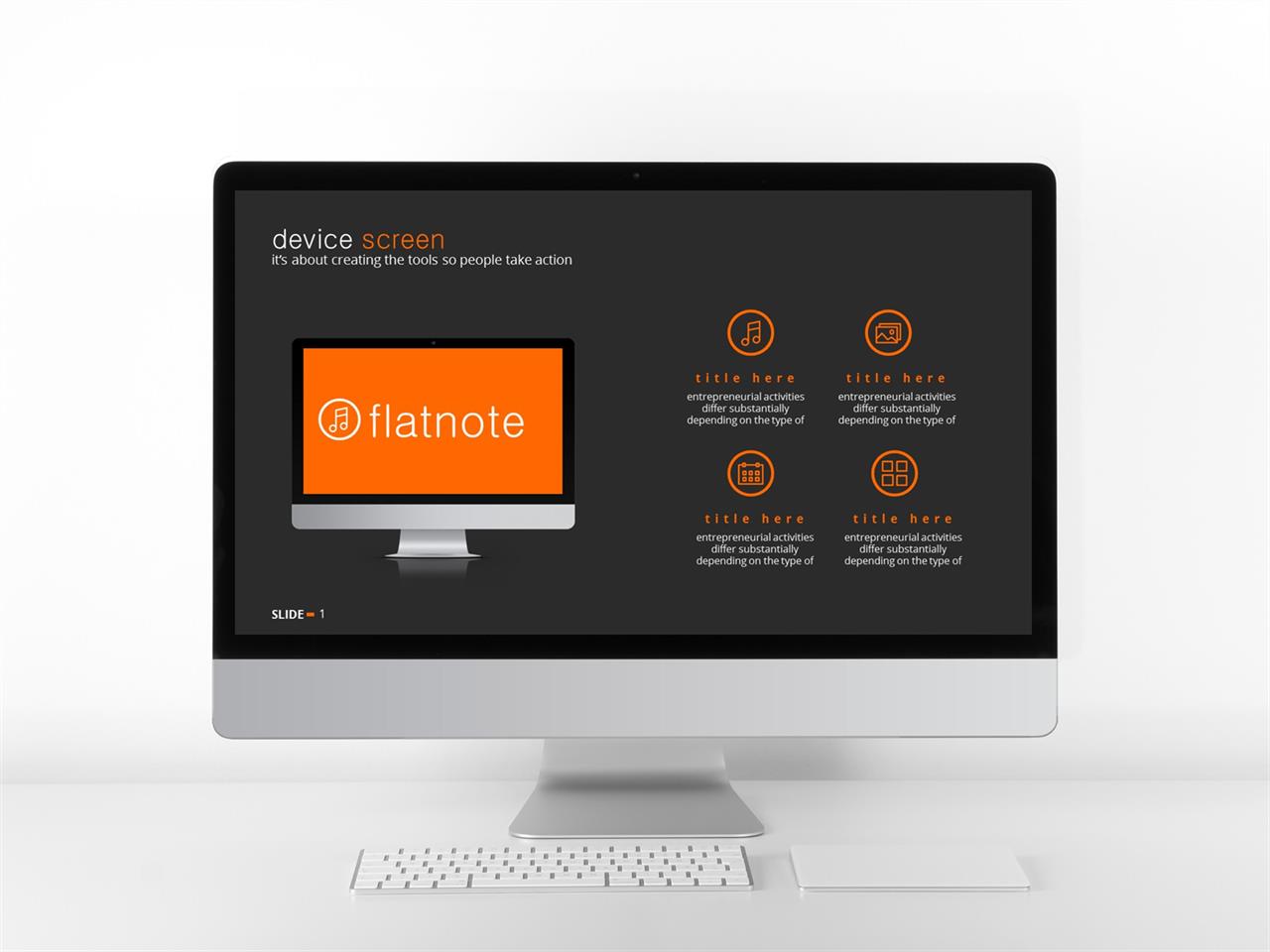 device screen
it's about creating the tools so people take action

flatnote

title here
entrepreneurial activities differ substantially depending on the type of

title here
entrepreneurial activities differ substantially depending on the type of

title here
entrepreneurial activities differ substantially depending on the type of

title here
entrepreneurial activities differ substantially depending on the type of

SLIDE 1