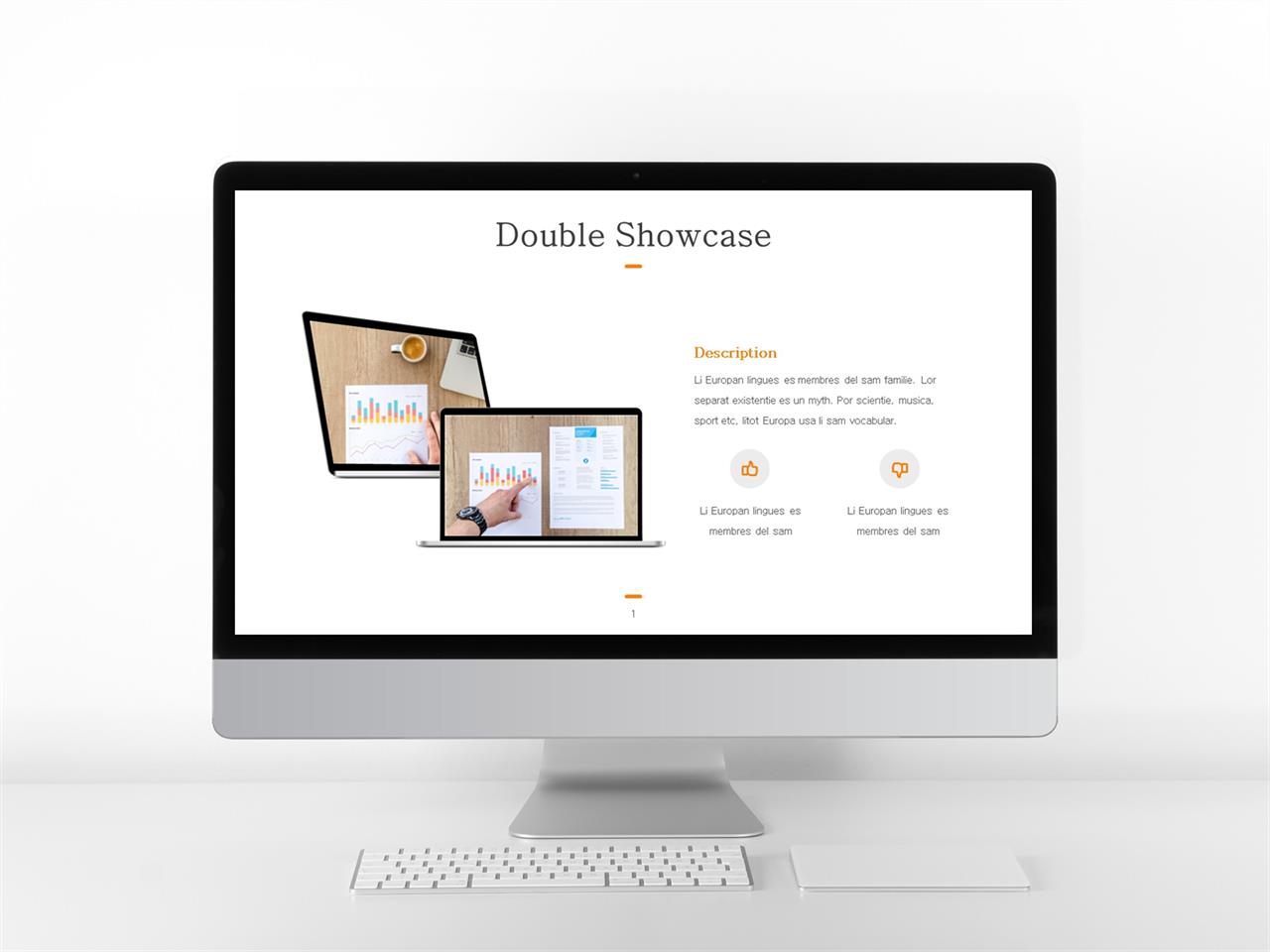 Double Showcase

Description

Li Europan lingues es membres del sam familie. Lor separat existentie es un myth. Por scientie, musica, sport etc, litot Europa usa li sam vocabular.

Li Europan lingues es membres del sam

Li Europan lingues es membres del sam

1