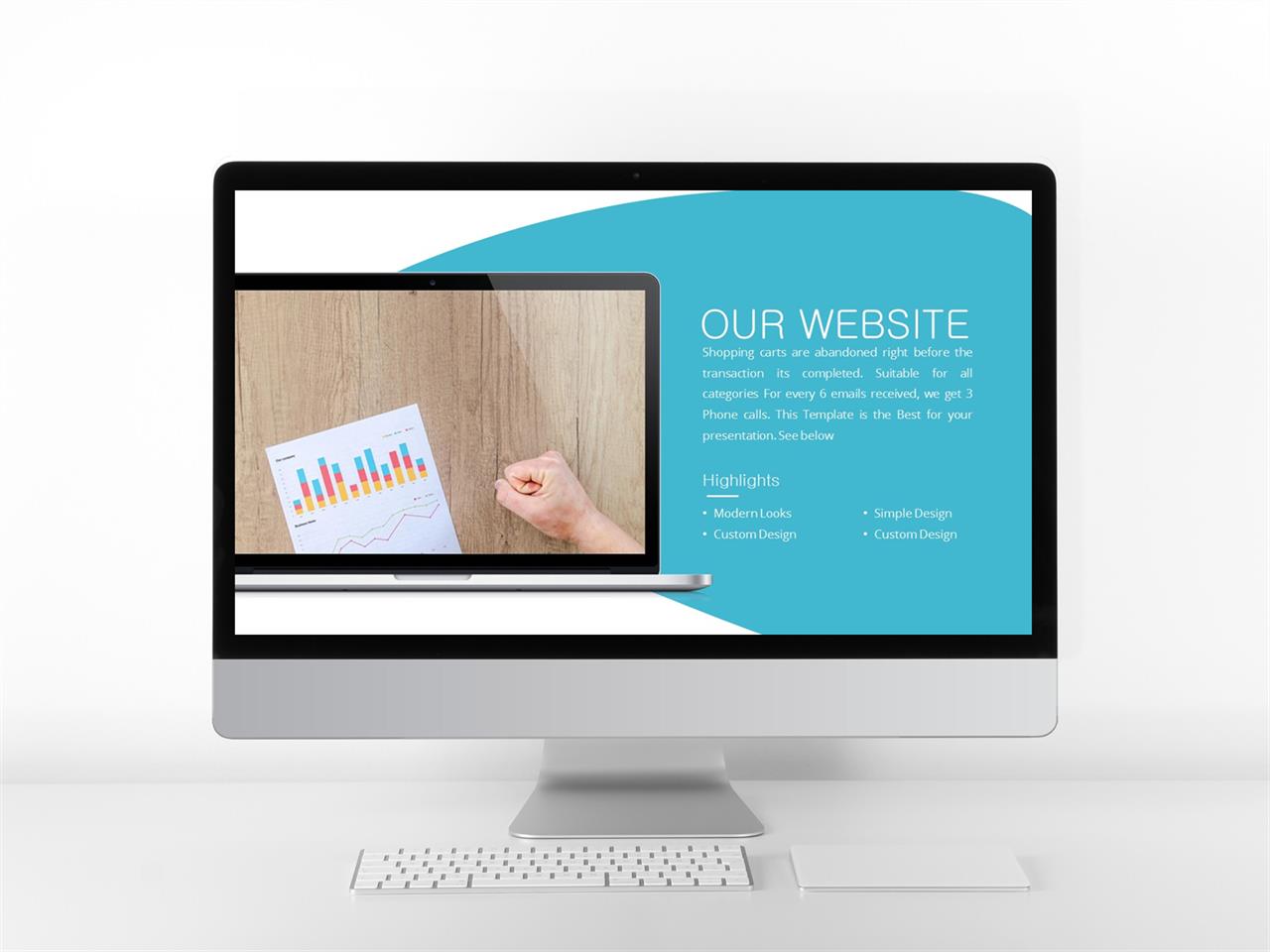 OUR WEBSITE

Shopping carts are abandoned right before the transaction its completed. Suitable for all categories For every 6 emails received, we get 3 Phone calls. This Template is the Best for your presentation. See below

Highlights

• Modern Looks
• Custom Design

• Simple Design
• Custom Design