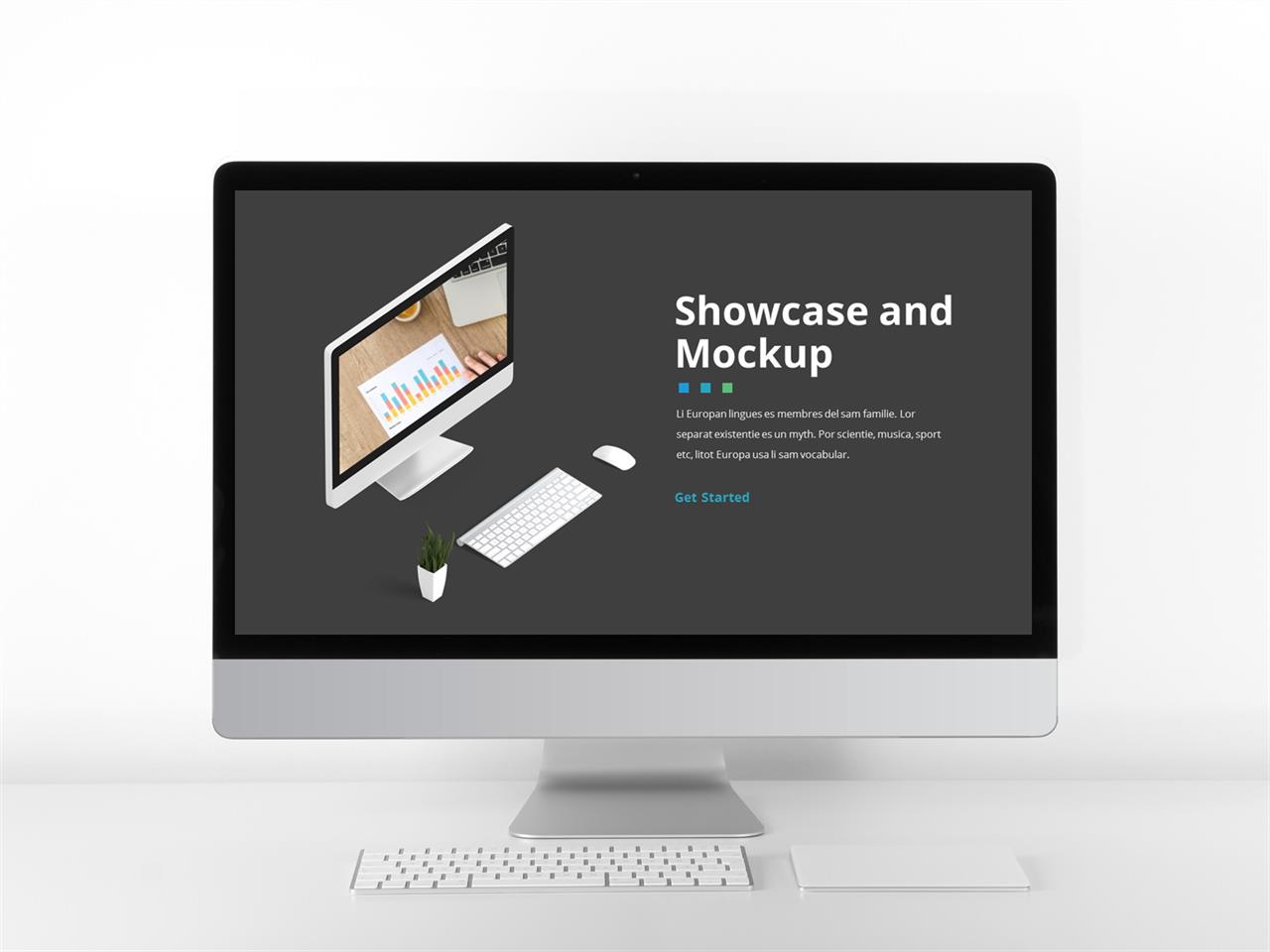 Showcase and Mockup

Li Europan lingues es membres del sam familie. Lor separat existentie es un myth. Por scientie, musica, sport etc, litot Europa usa li sam vocabular.

Get Started