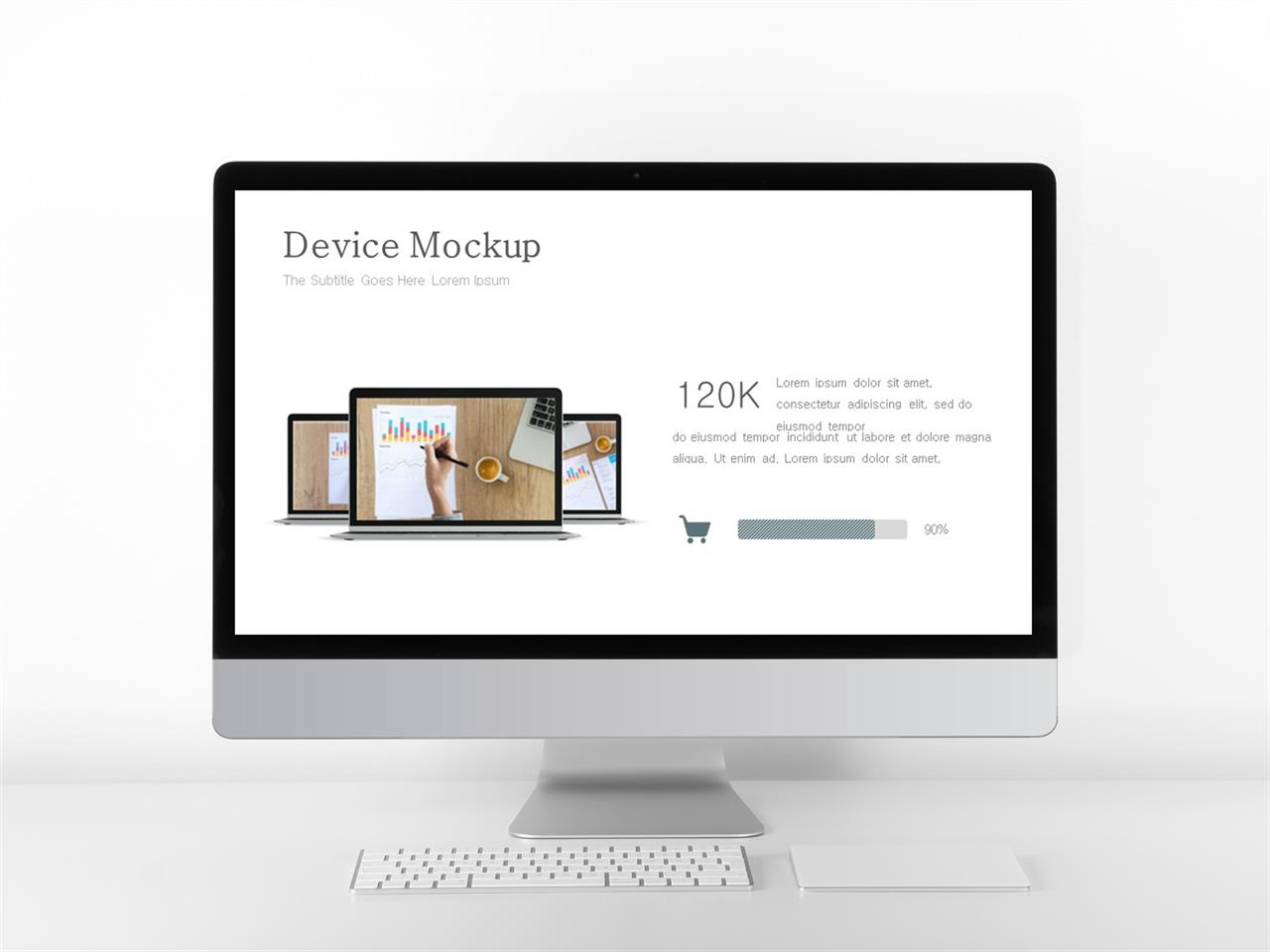 Device Mockup

The Subtitle Goes Here Lorem Ipsum

120K

Lorem ipsum dolor sit amet, consectetur adipiscing elit, sed do eiusmod tempor do eiusmod tempor incididunt ut labore et dolore magna aliqua. Ut enim ad. Lorem ipsum dolor sit amet,

90%