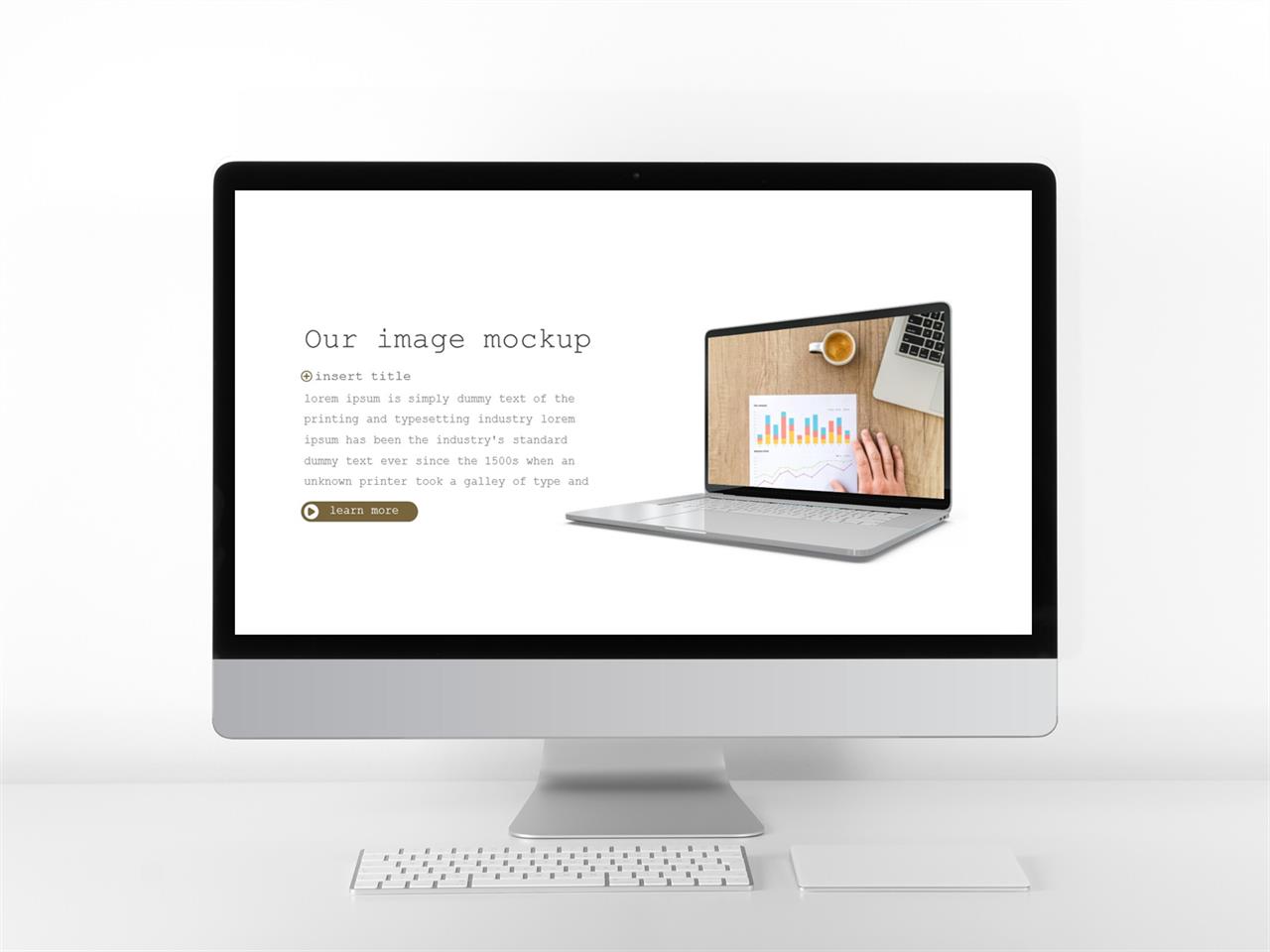 Our image mockup

insert title

lorem ipsum is simply dummy text of the printing and typesetting industry lorem ipsum has been the industry's standard dummy text ever since the 1500s when an unknown printer took a galley of type and

learn more