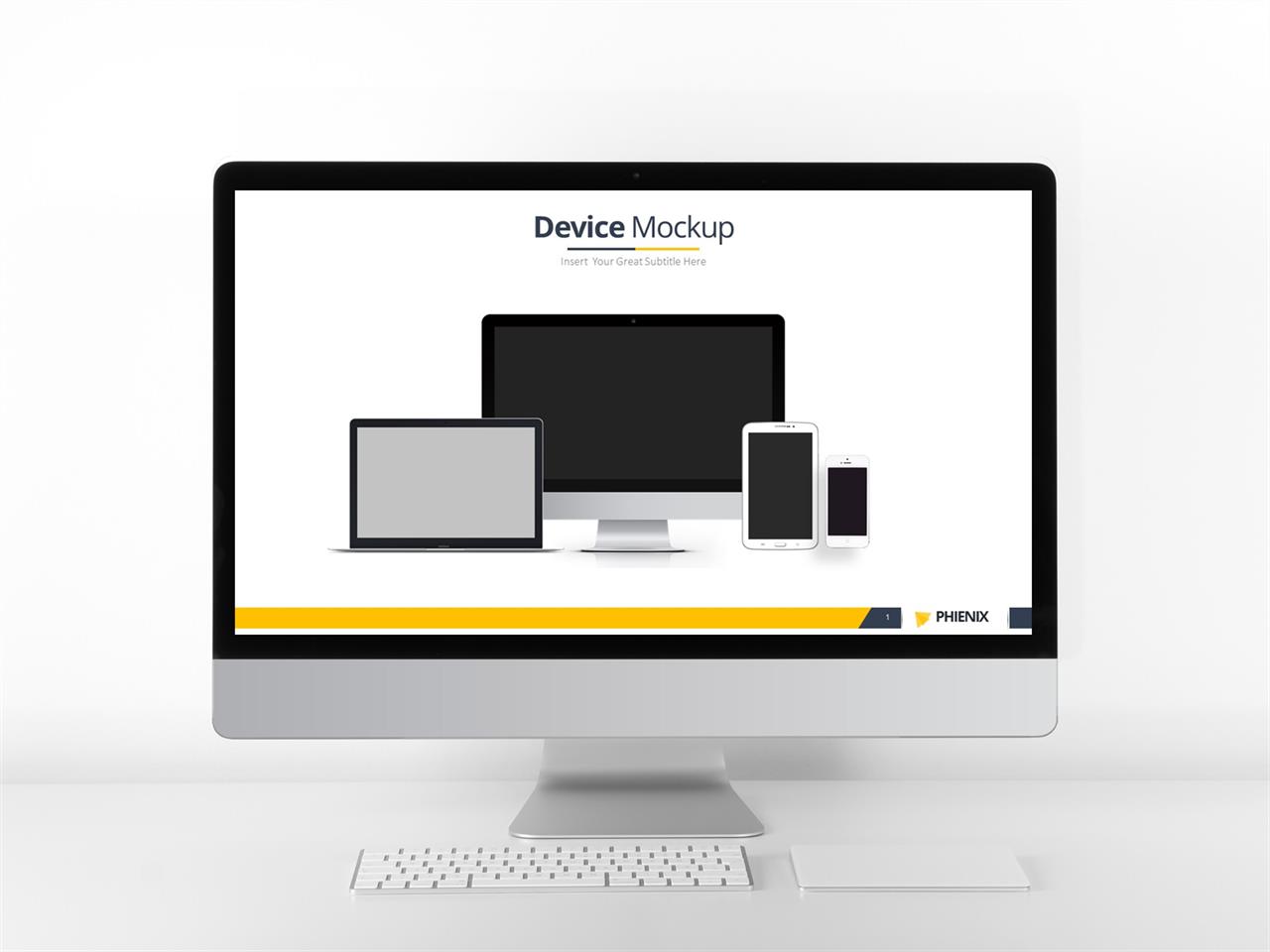 Device Mockup

Insert Your Great Subtitle Here

1

PHIENIX