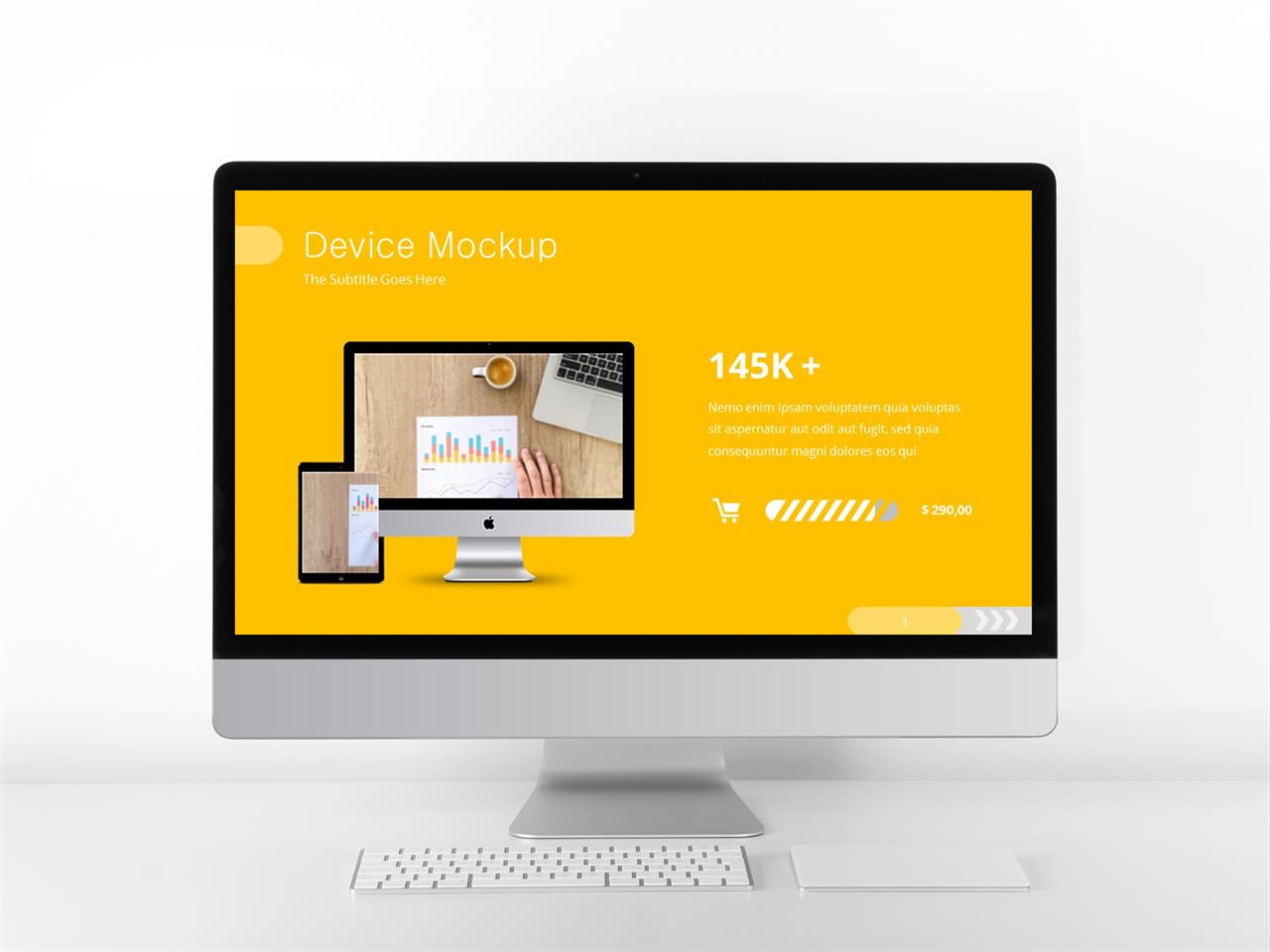 Device Mockup

The Subtitle Goes Here

145K +

Nemo enim ipsam voluptatem quia voluptas sit aspernatur aut odit aut fugit, sed quia consequuntur magni dolores eos qui

$ 290,00

1