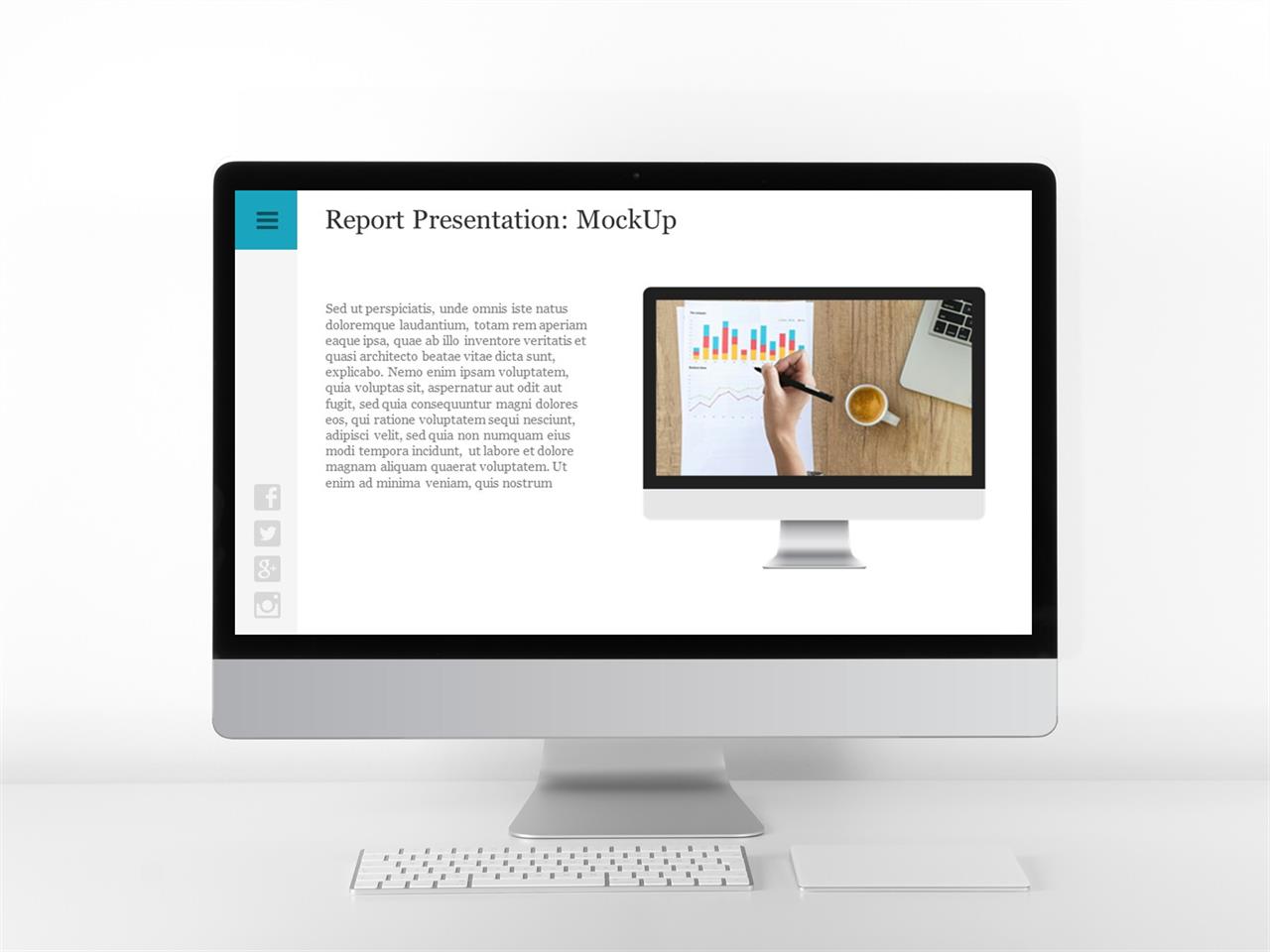 Report Presentation: MockUp

Sed ut perspiciatis, unde omnis iste natus doloremque laudantium, totam rem aperiam eaque ipsa, quae ab illo inventore veritatis et quasi architecto beatae vitae dicta sunt, explicabo. Nemo enim ipsam voluptatem, quia voluptas sit, aspernatur aut odit aut fugit, sed quia consequuntur magni dolores eos, qui ratione voluptatem sequi nesciunt, adipisci velit, sed quia non numquam eius modi tempora incidunt, ut labore et dolore magnam aliquam quaerat voluptatem. Ut enim ad minima veniam, quis nostrum