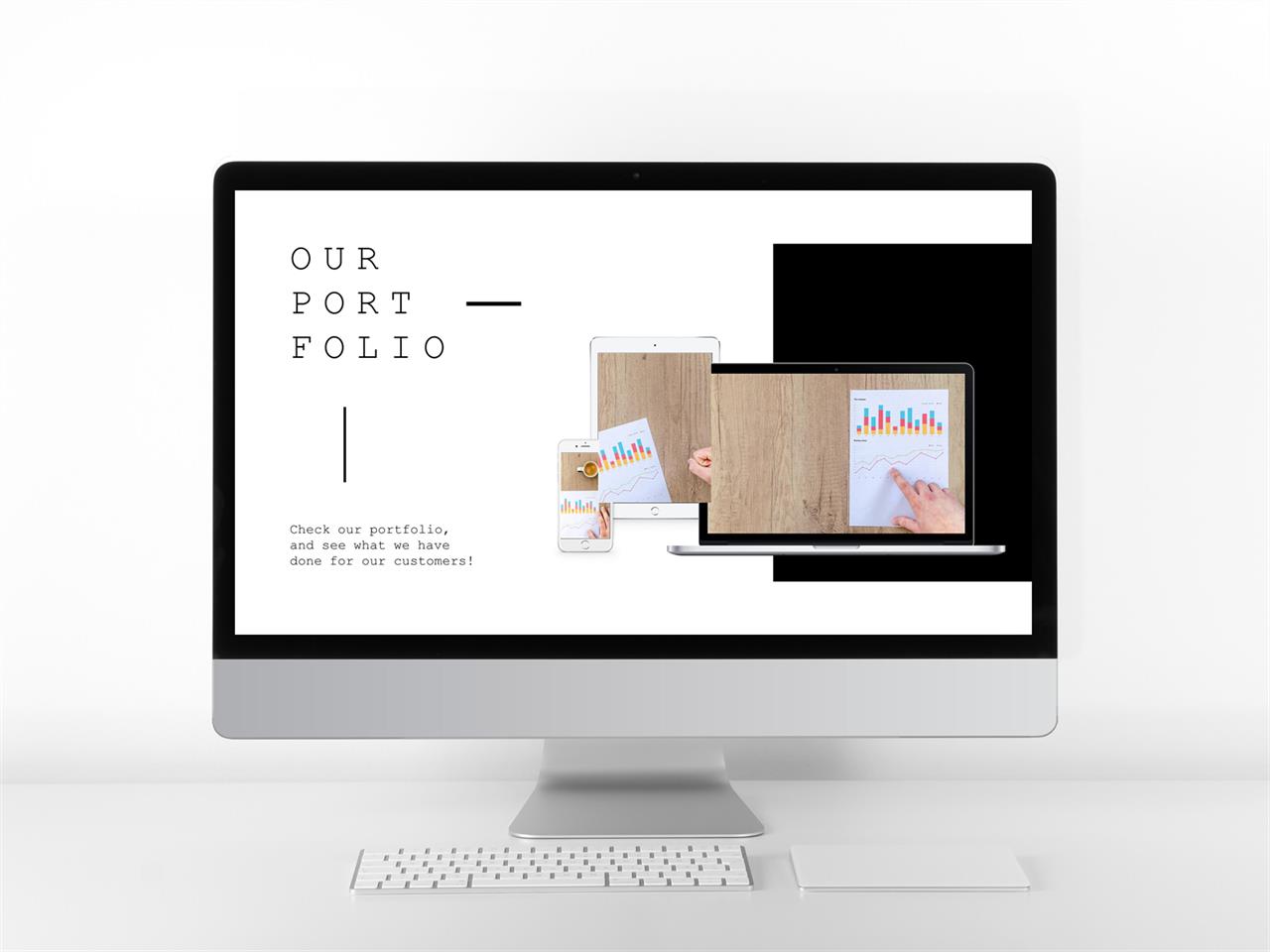 OUR
PORT
FOLIO

Check our portfolio, and see what we have done for our customers!