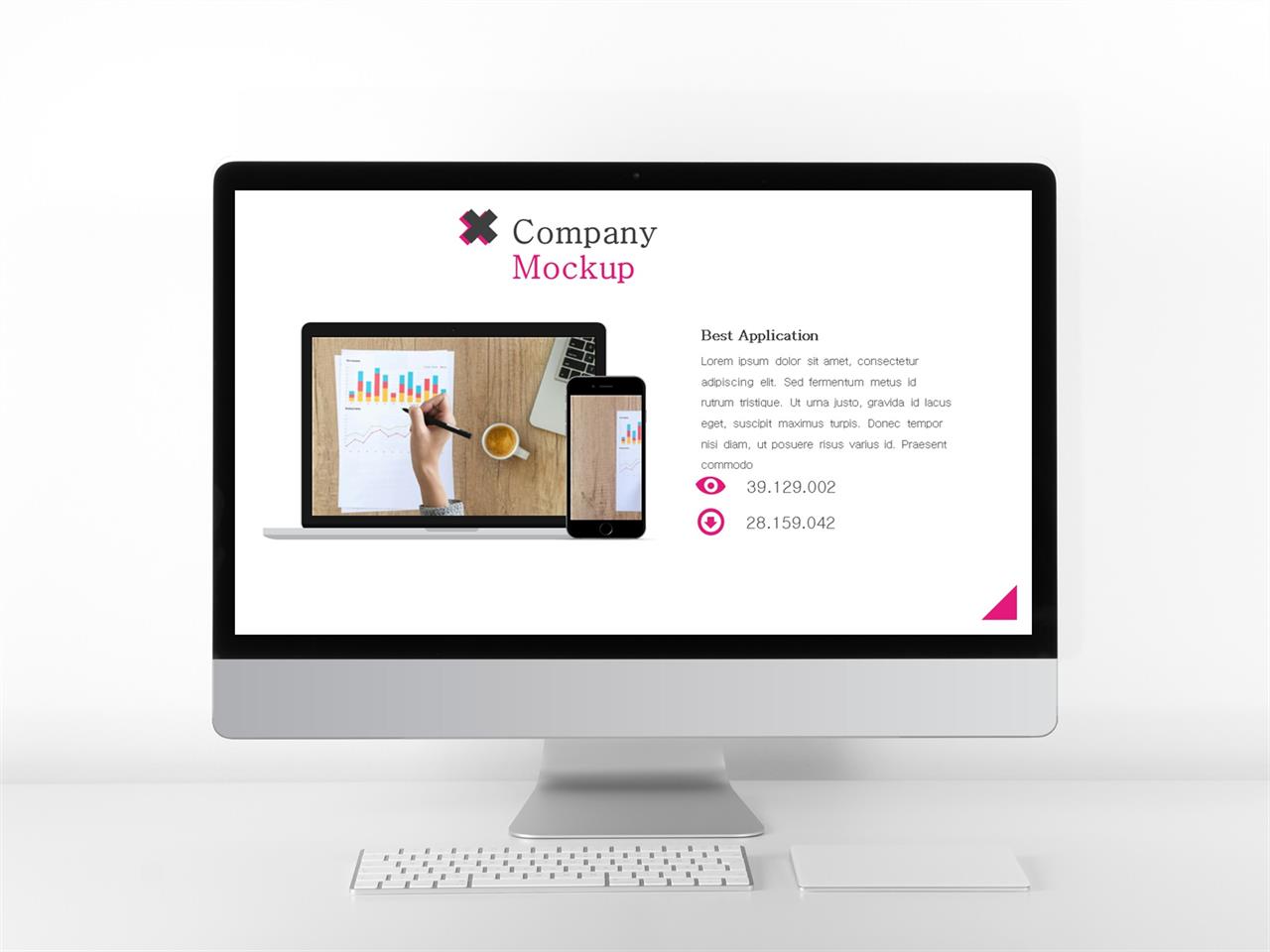 Company
Mockup

Best Application

Lorem ipsum dolor sit amet, consectetur adipiscing elit. Sed fermentum metus id rutrum tristique. Ut urna justo, gravida id lacus eget, suscipit maximus turpis. Donec tempor nisi diam, ut posuere risus varius id. Praesent commodo

39.129.002

28.159.042