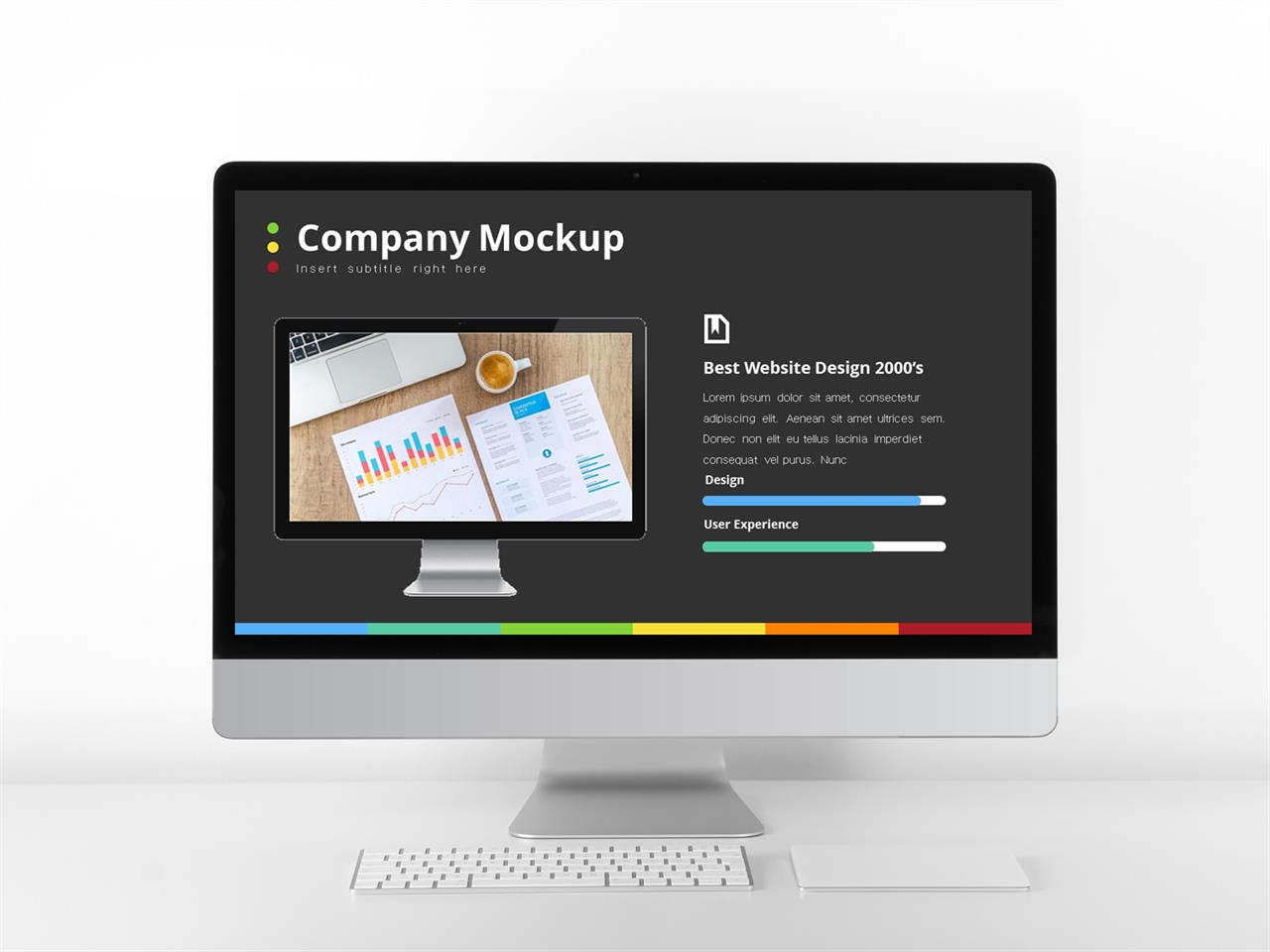 Company Mockup
Insert subtitle right here

Best Website Design 2000's

Lorem ipsum dolor sit amet, consectetur adipiscing elit. Aenean sit amet ultrices sem. Donec non elit eu tellus lacinia imperdiet consequat vel purus. Nunc

Design

User Experience