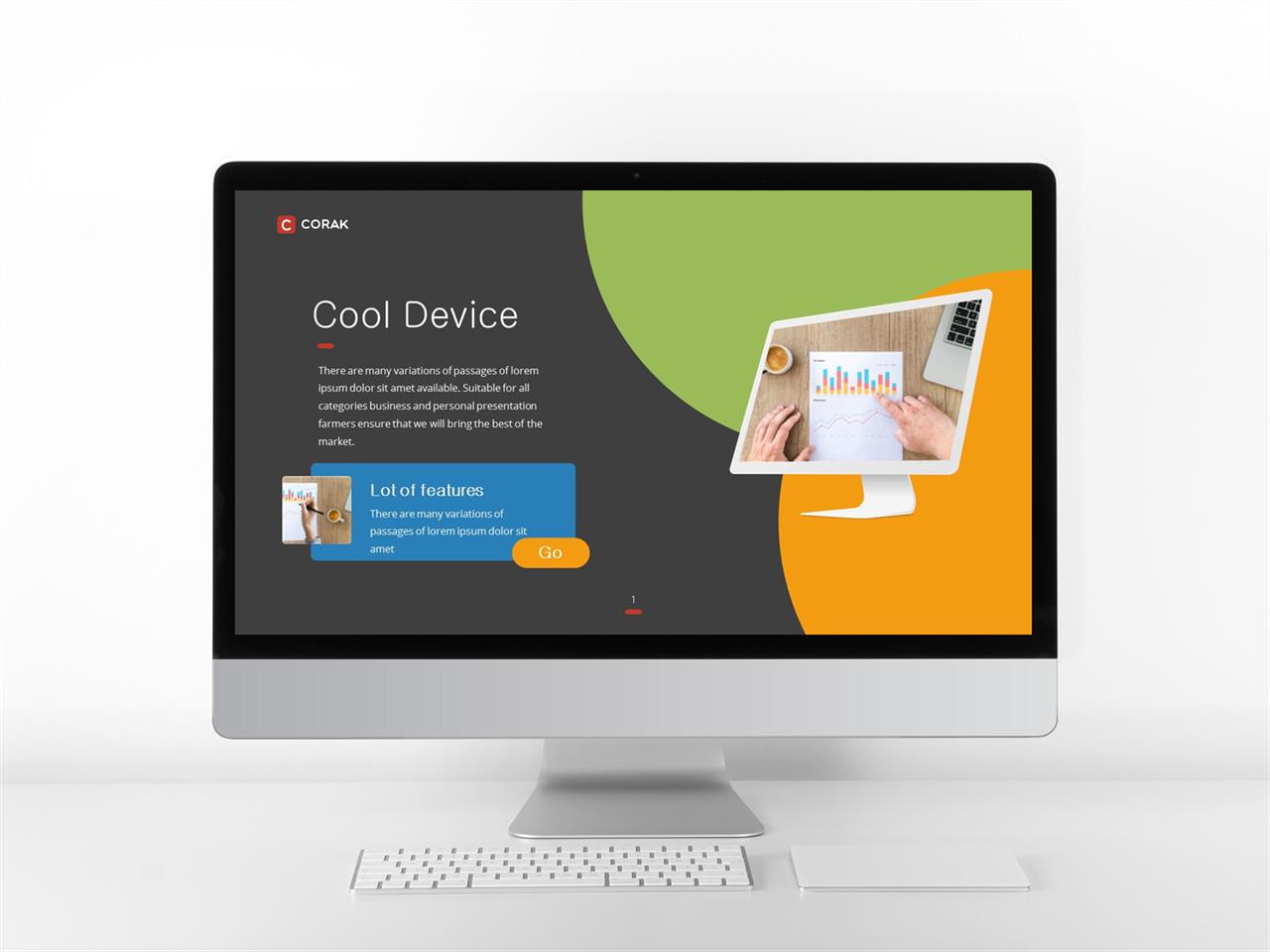 C CORAK

Cool Device

There are many variations of passages of lorem ipsum dolor sit amet available. Suitable for all categories business and personal presentation farmers ensure that we will bring the best of the market.

Lot of features

There are many variations of passages of lorem ipsum dolor sit amet

Go

1