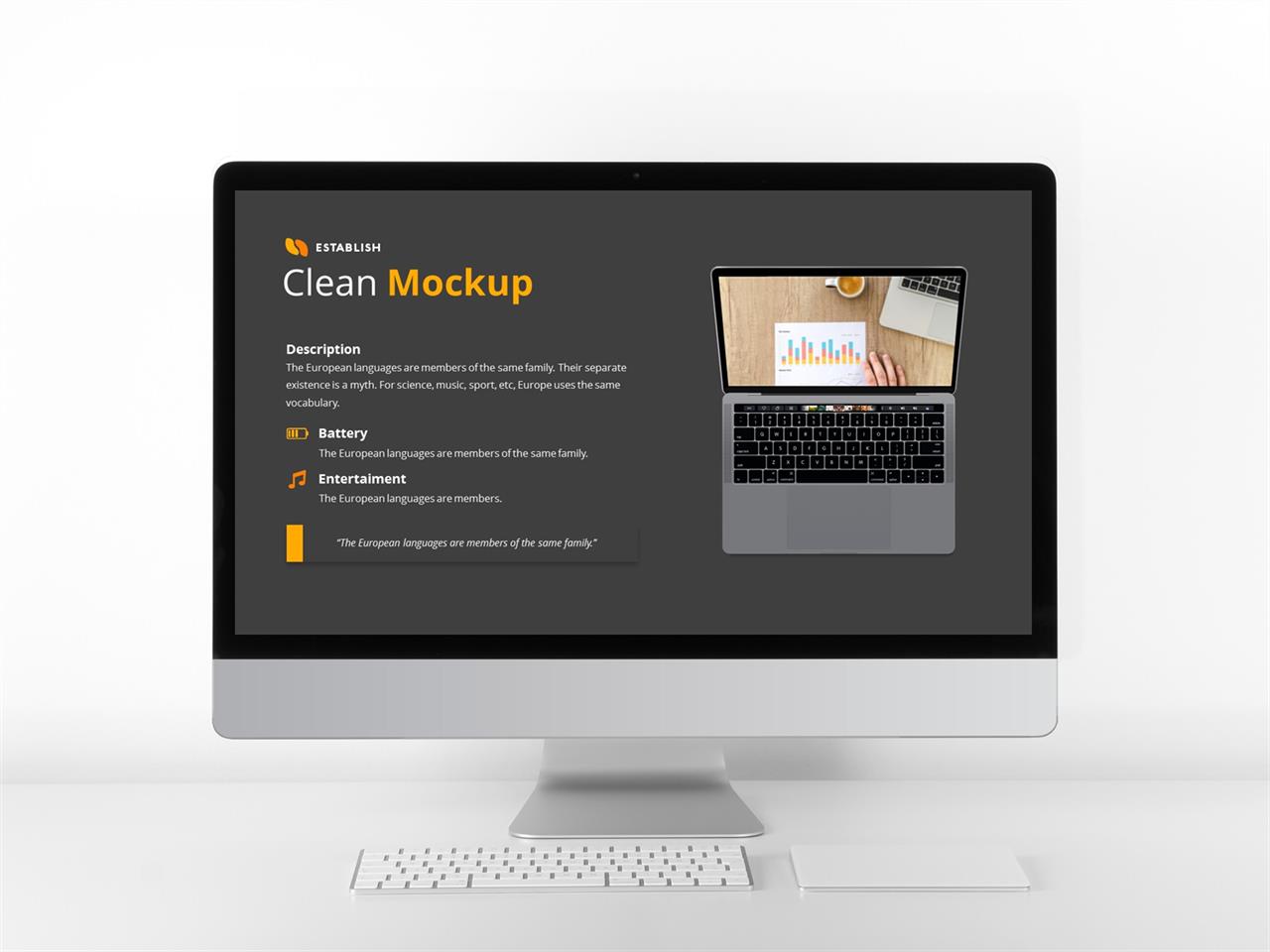 ESTABLISH

Clean Mockup

Description
The European languages are members of the same family. Their separate existence is a myth. For science, music, sport, etc, Europe uses the same vocabulary.

Battery
The European languages are members of the same family.

Entertaiment
The European languages are members.

"The European languages are members of the same family."