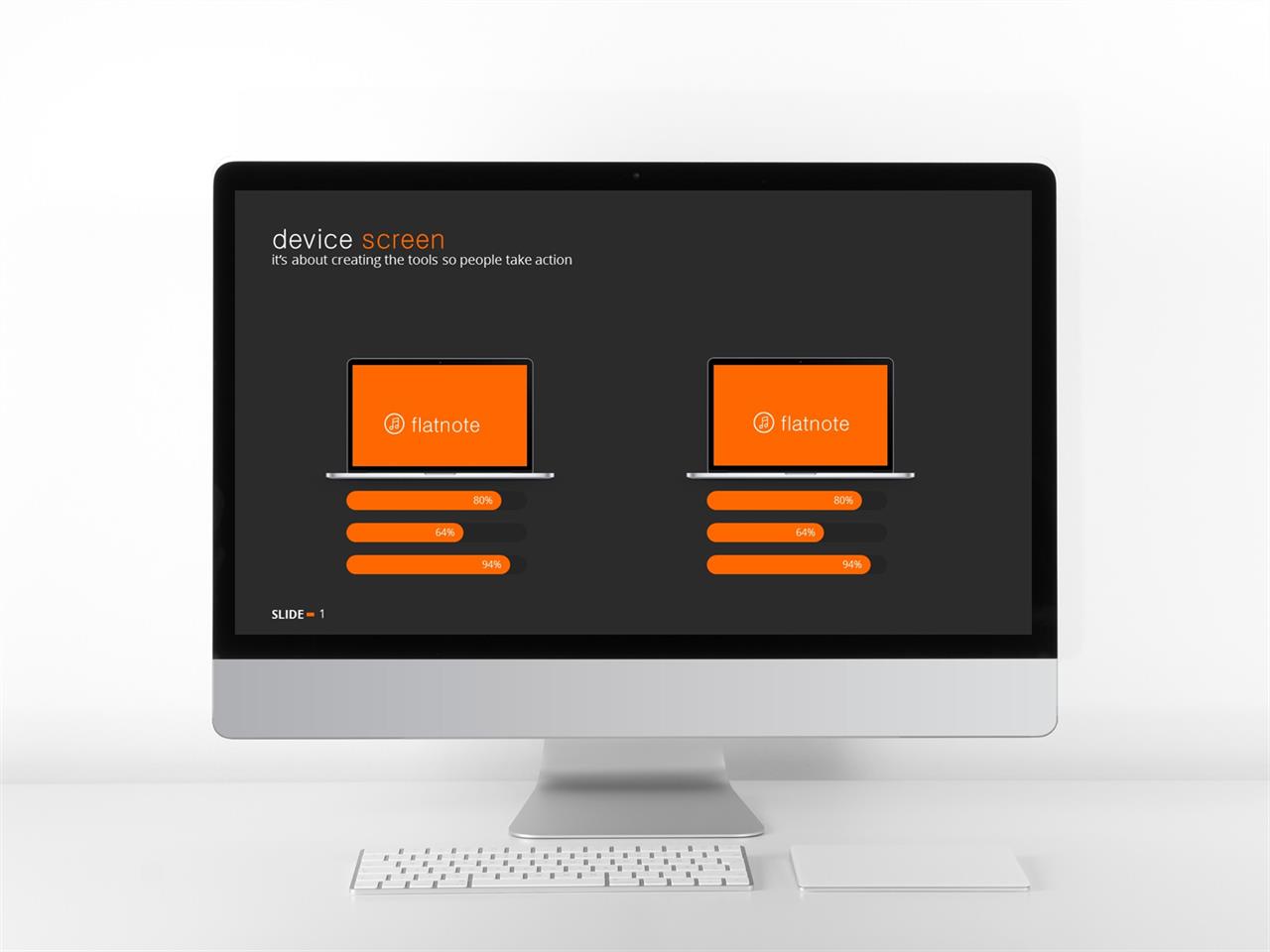 device screen
it's about creating the tools so people take action

flatnote

80%

64%

94%

flatnote

80%

64%

94%

SLIDE 1