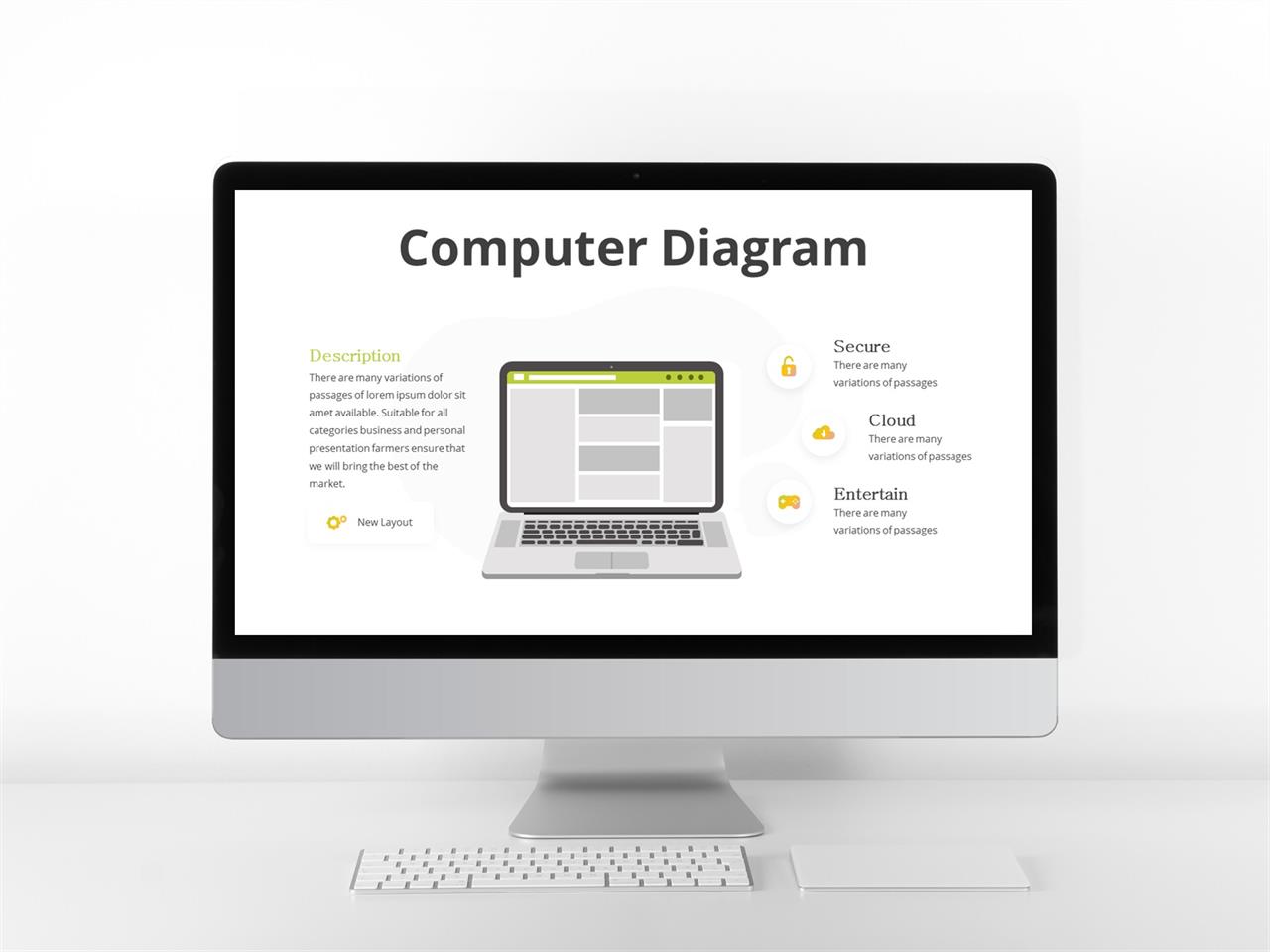 Computer Diagram

Description

There are many variations of passages of lorem ipsum dolor sit amet available. Suitable for all categories business and personal presentation farmers ensure that we will bring the best of the market.

New Layout

Secure
There are many variations of passages

Cloud
There are many variations of passages

Entertain
There are many variations of passages