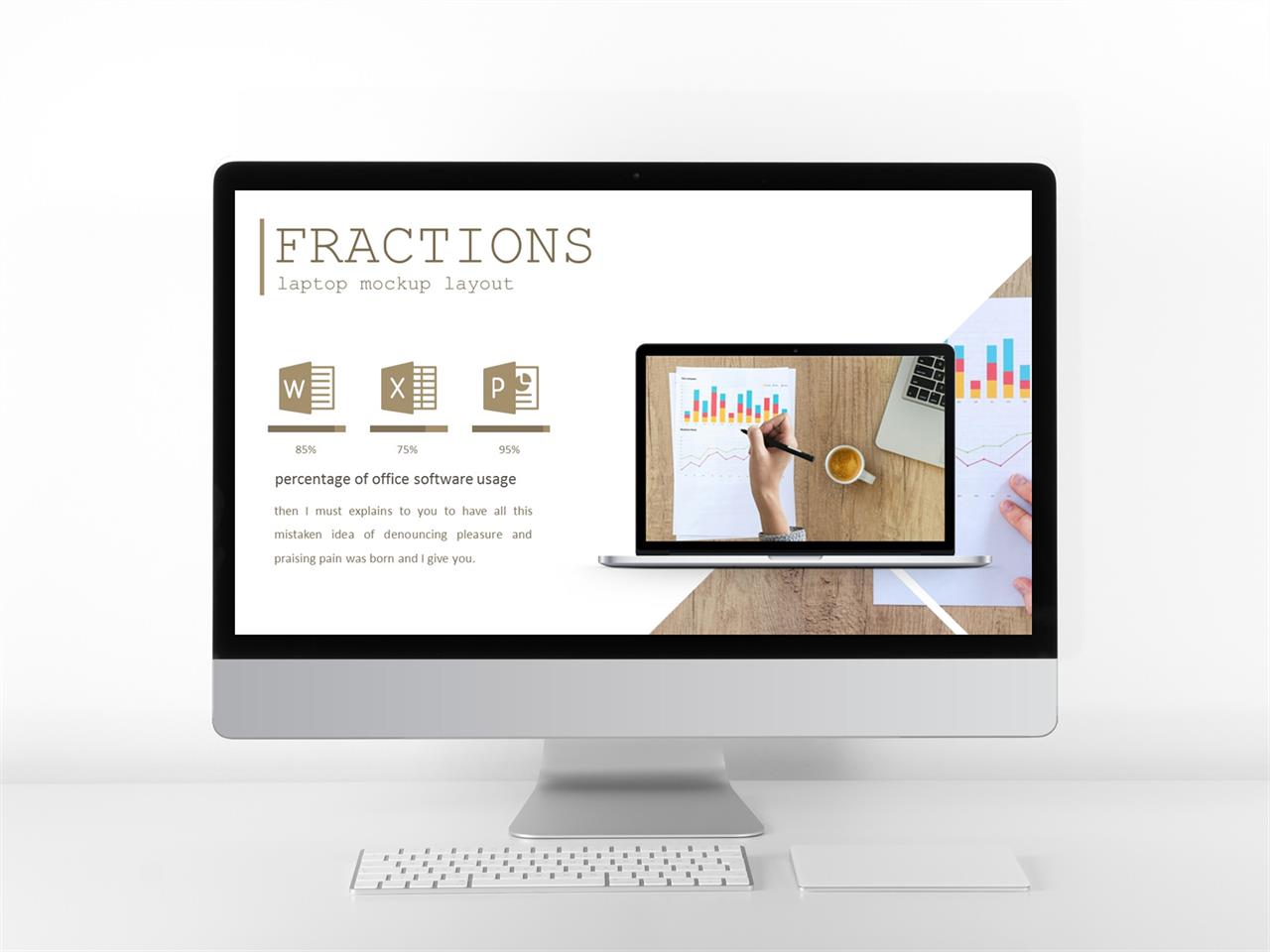 FRACTIONS
laptop mockup layout

W

X

P

85%

75%

95%

percentage of office software usage

then I must explains to you to have all this mistaken idea of denouncing pleasure and praising pain was born and I give you.