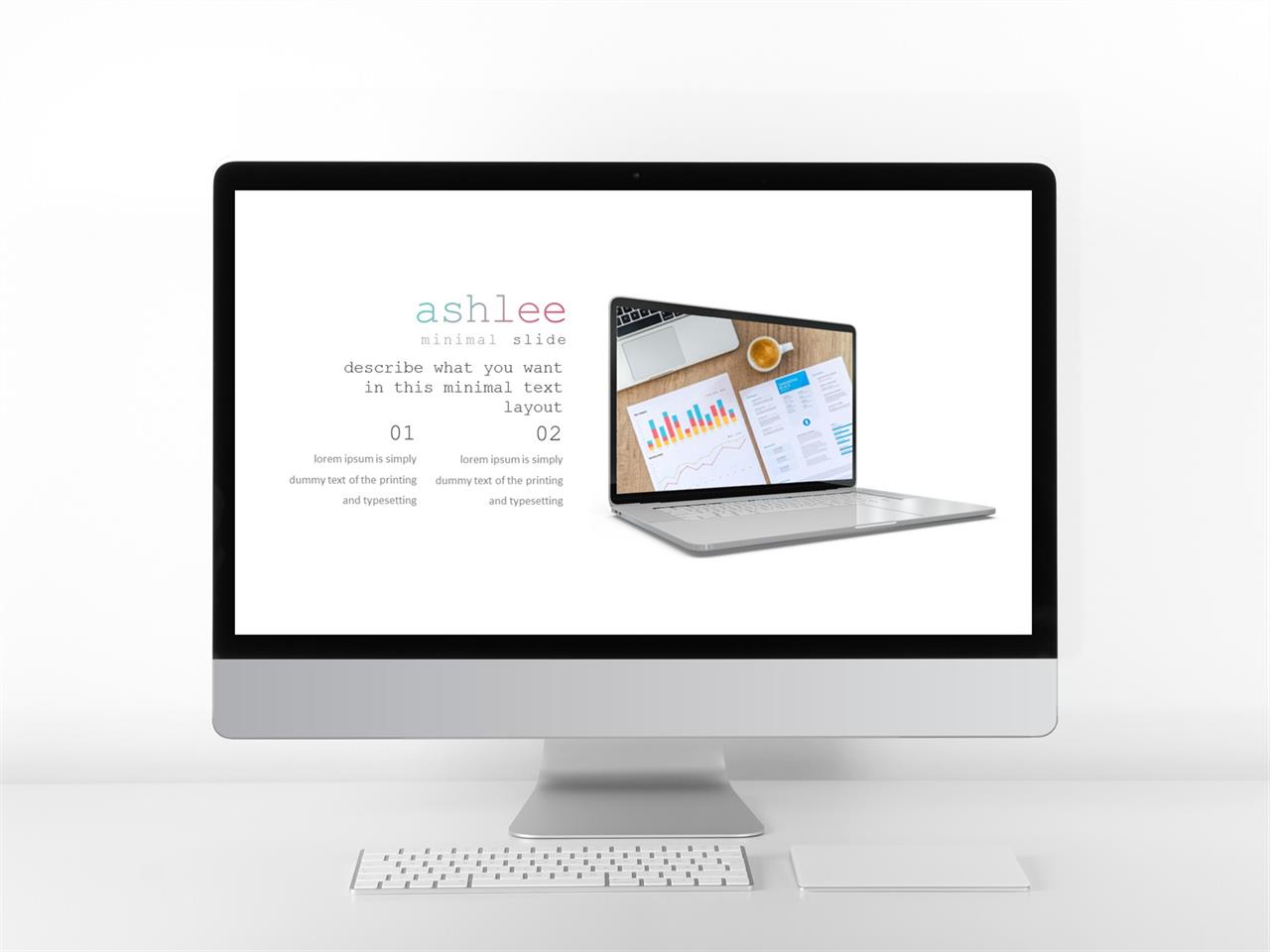 ashlee
minimal slide

describe what you want in this minimal text layout

01
lorem ipsum is simply dummy text of the printing and typesetting

02
lorem ipsum is simply dummy text of the printing and typesetting