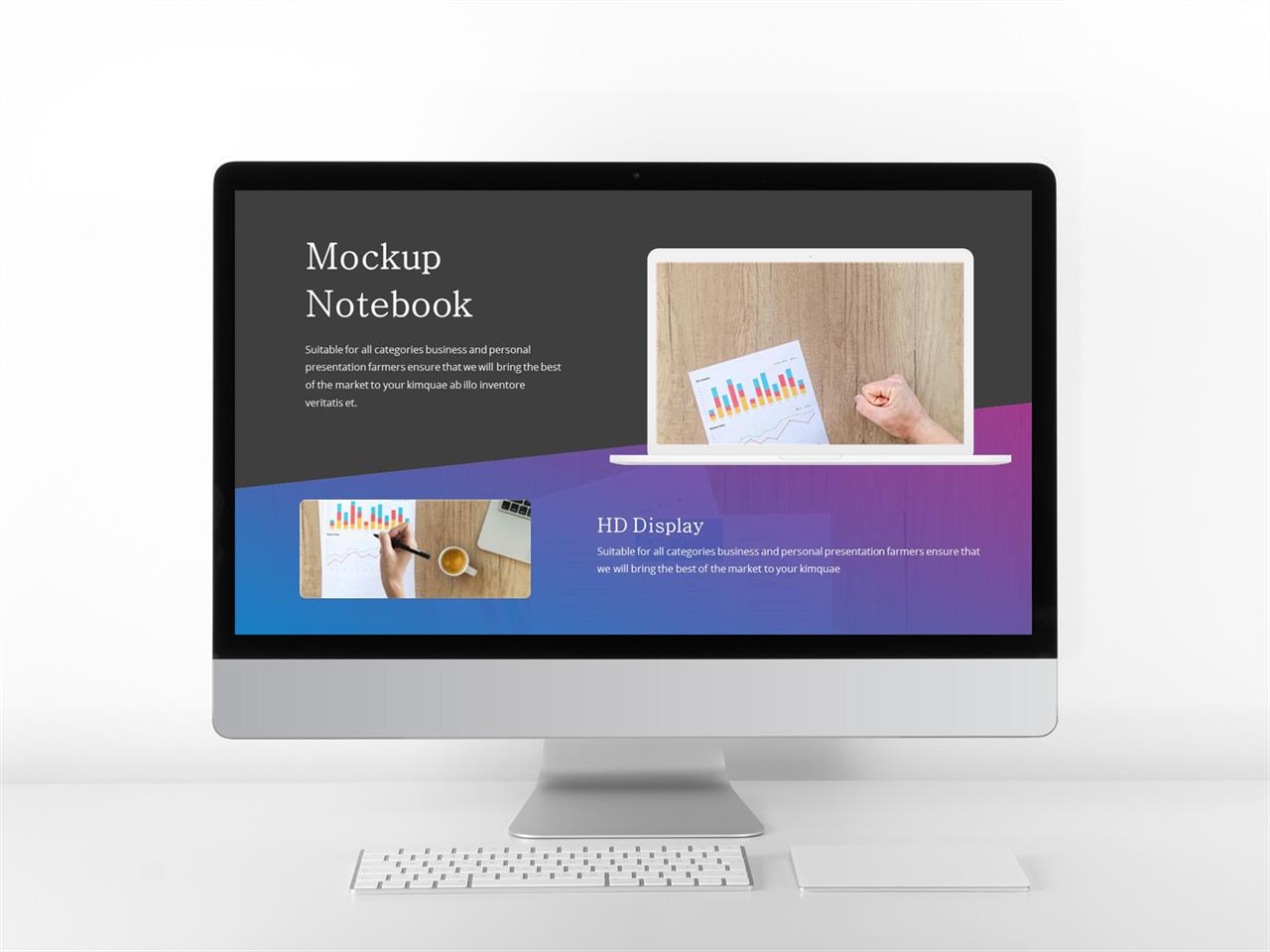 Mockup Notebook

Suitable for all categories business and personal presentation farmers ensure that we will bring the best of the market to your kimquae ab illo inventore veritatis et.

HD Display

Suitable for all categories business and personal presentation farmers ensure that we will bring the best of the market to your kimquae