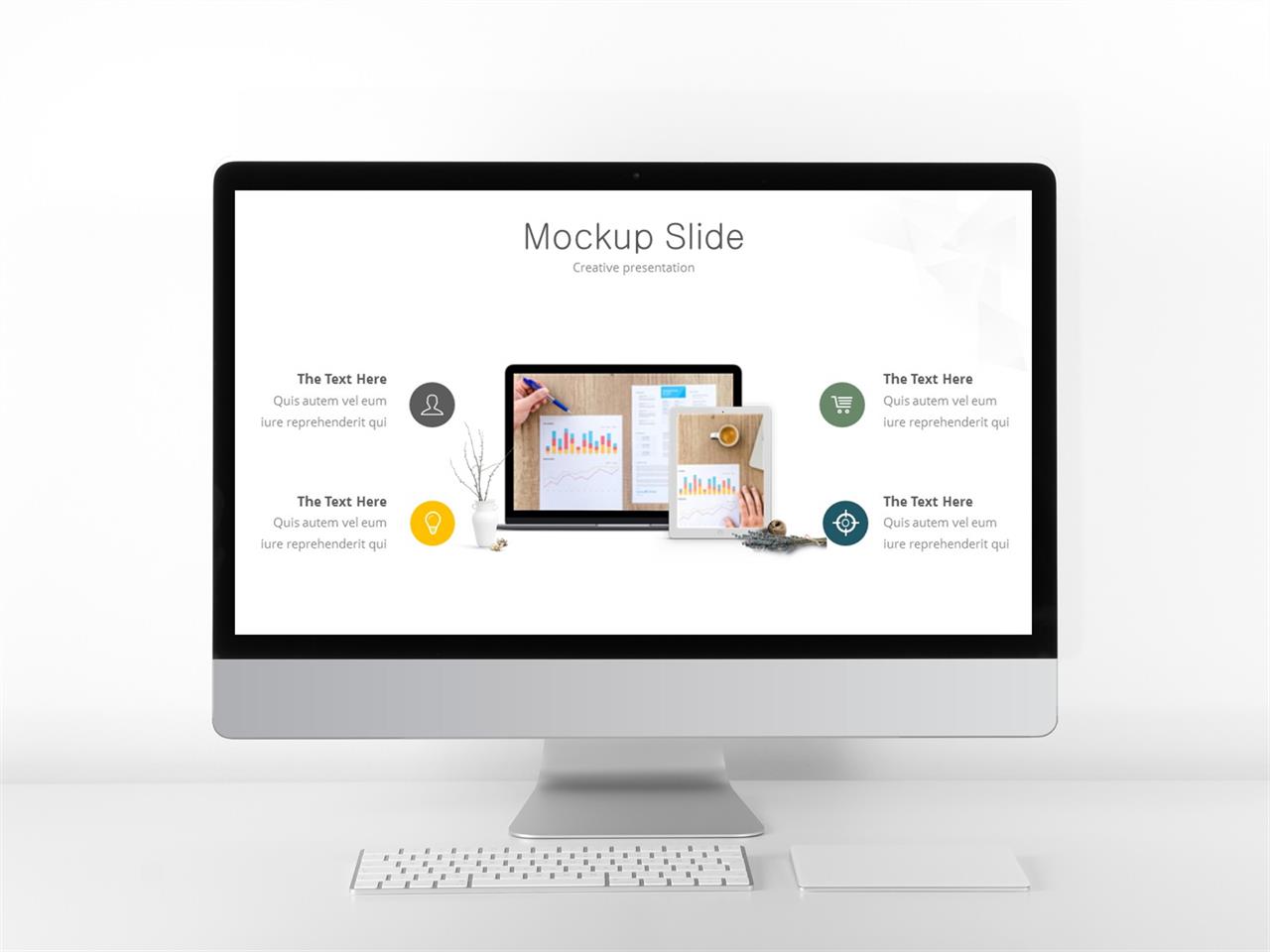 Mockup Slide
Creative presentation

The Text Here
Quis autem vel eum iure reprehenderit qui

The Text Here
Quis autem vel eum iure reprehenderit qui

The Text Here
Quis autem vel eum iure reprehenderit qui

The Text Here
Quis autem vel eum iure reprehenderit qui