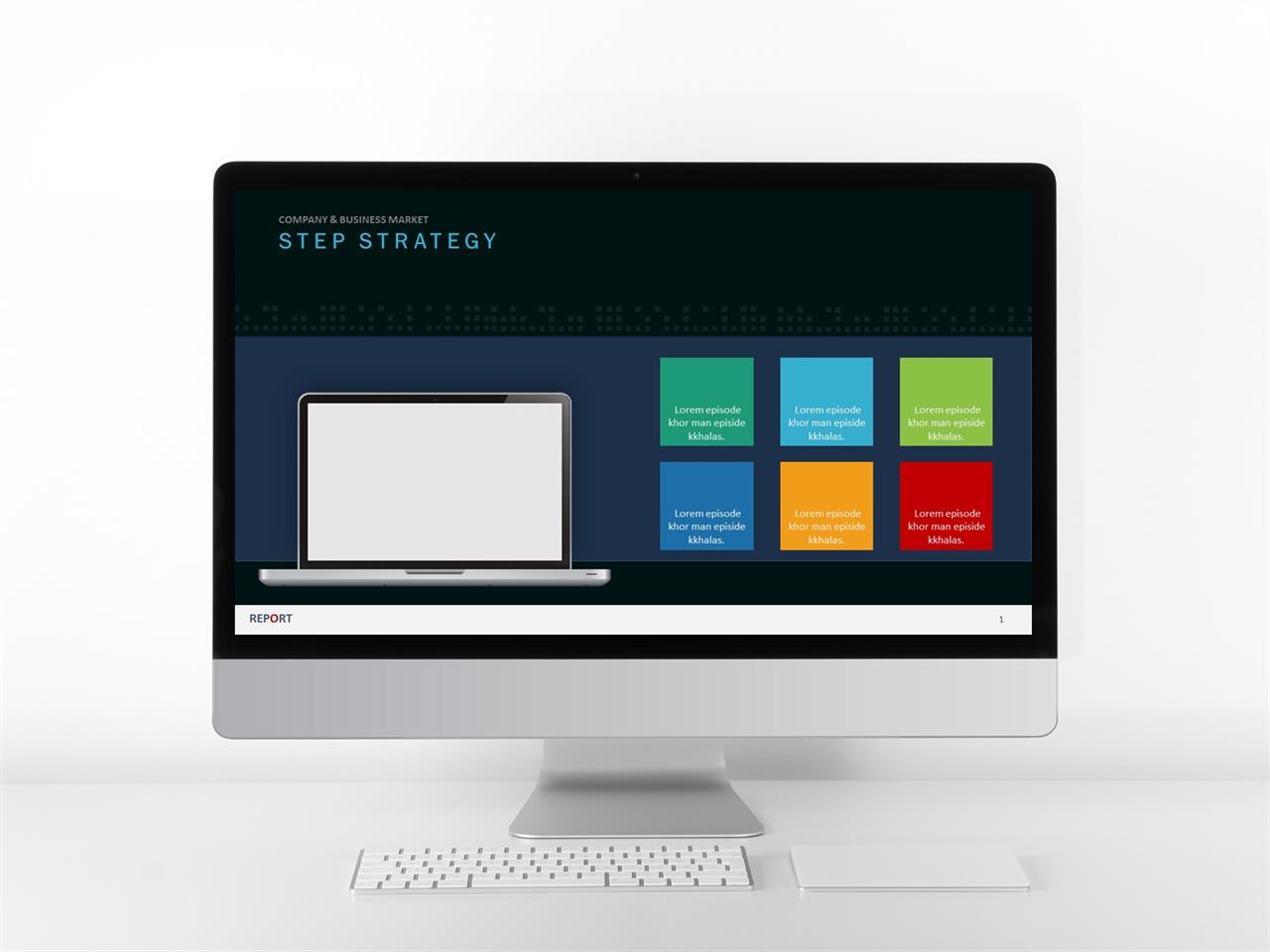 COMPANY & BUSINESS MARKET
STEP STRATEGY

Lorem episode khor man episide kkhalas.

Lorem episode khor man episide kkhalas.

Lorem episode khor man episide kkhalas.

Lorem episode khor man episide kkhalas.

Lorem episode khor man episide kkhalas.

Lorem episode khor man episide kkhalas.

REPORT

1