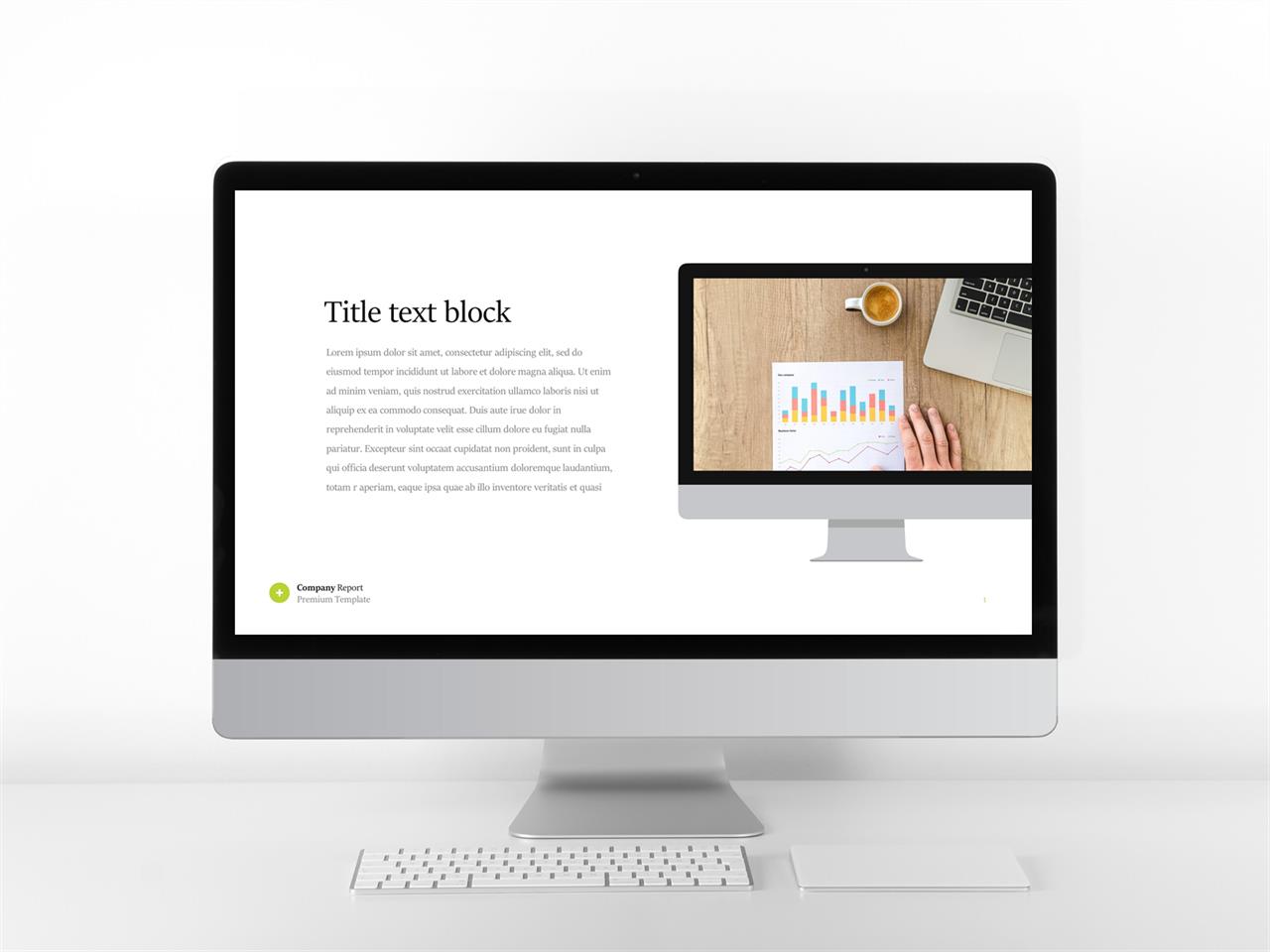 Title text block

Lorem ipsum dolor sit amet, consectetur adipiscing elit, sed do eiusmod tempor incididunt ut labore et dolore magna aliqua. Ut enim ad minim veniam, quis nostrud exercitation ullamco laboris nisi ut aliquip ex ea commodo consequat. Duis aute irue dolor in reprehenderit in voluptate velit esse cillum dolore eu fugiat nulla pariatur. Excepteur sint occaat cupidatat non proident, sunt in culpa qui officia deserunt voluptatem accusantium doloremque laudantium, totam r aperiam, eaque ipsa quae ab illo inventore veritatis et quasi

Company Report
Premium Template

1