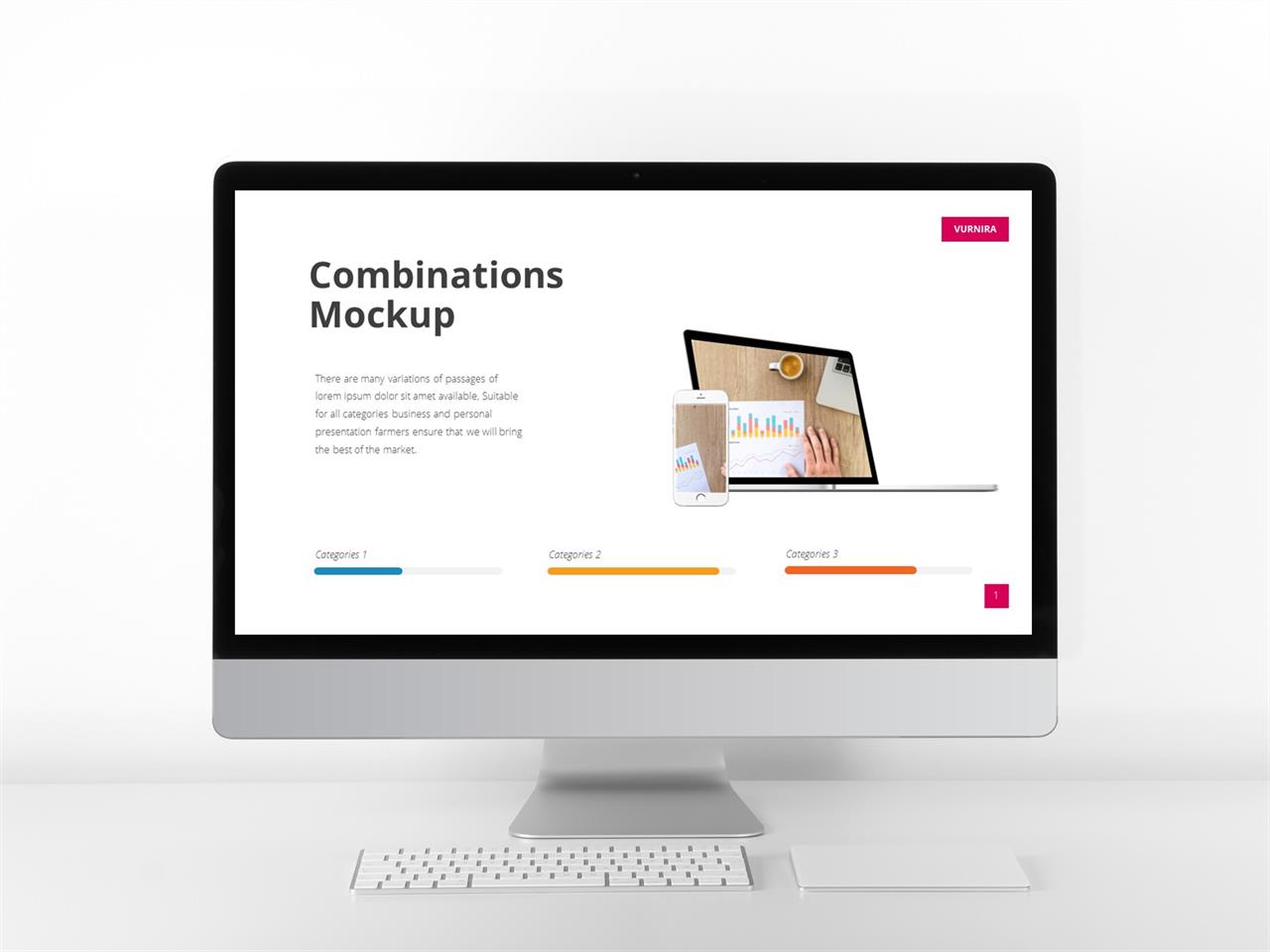 VURNIRA

Combinations Mockup

There are many variations of passages of lorem ipsum dolor sit amet available, Suitable for all categories business and personal presentation farmers ensure that we will bring the best of the market.

Categories 1

Categories 2

Categories 3

1