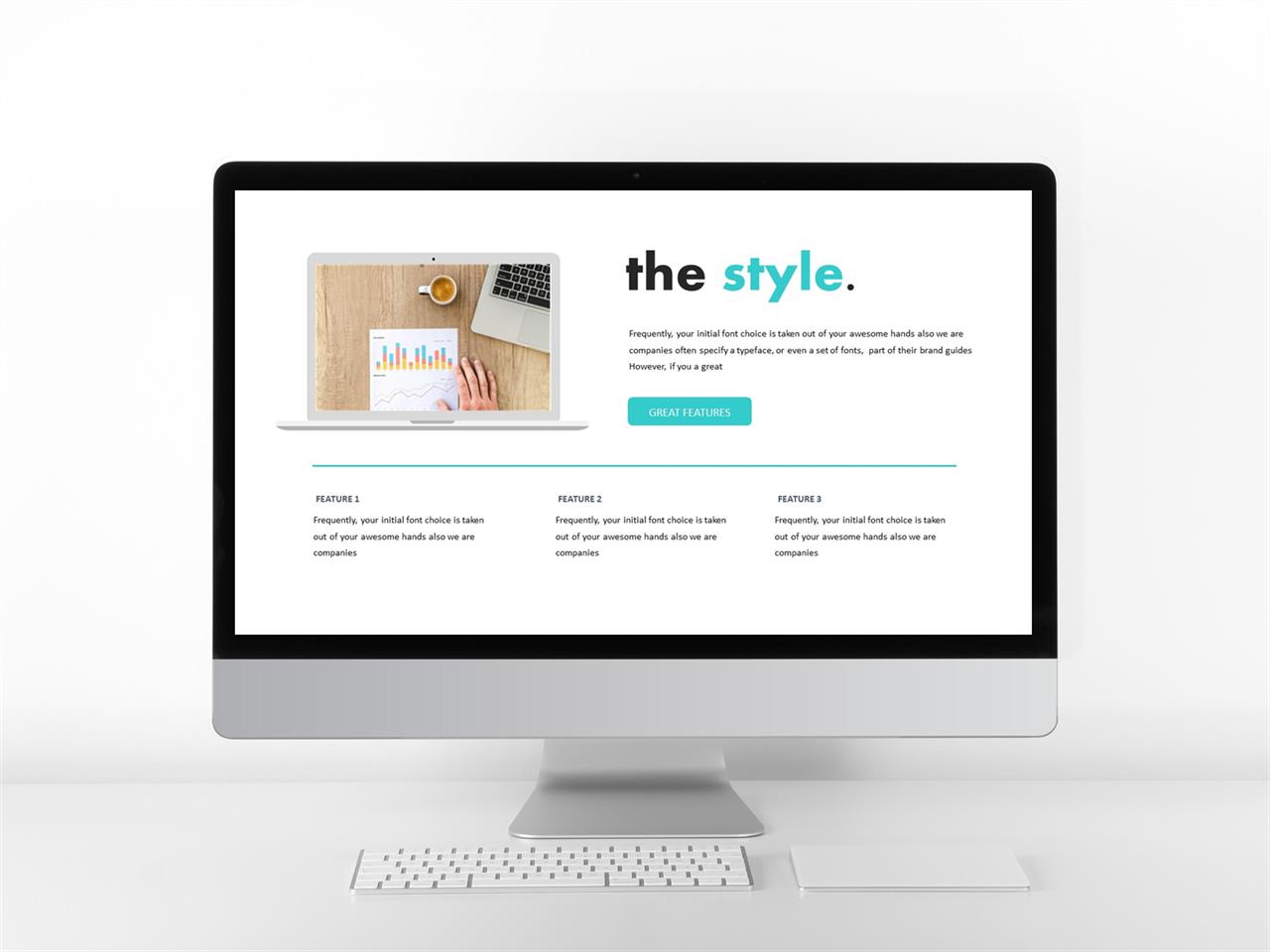 the style.

Frequently, your initial font choice is taken out of your awesome hands also we are companies often specify a typeface, or even a set of fonts, part of their brand guides However, if you a great

GREAT FEATURES

FEATURE 1

Frequently, your initial font choice is taken out of your awesome hands also we are companies

FEATURE 2

Frequently, your initial font choice is taken out of your awesome hands also we are companies

FEATURE 3

Frequently, your initial font choice is taken out of your awesome hands also we are companies