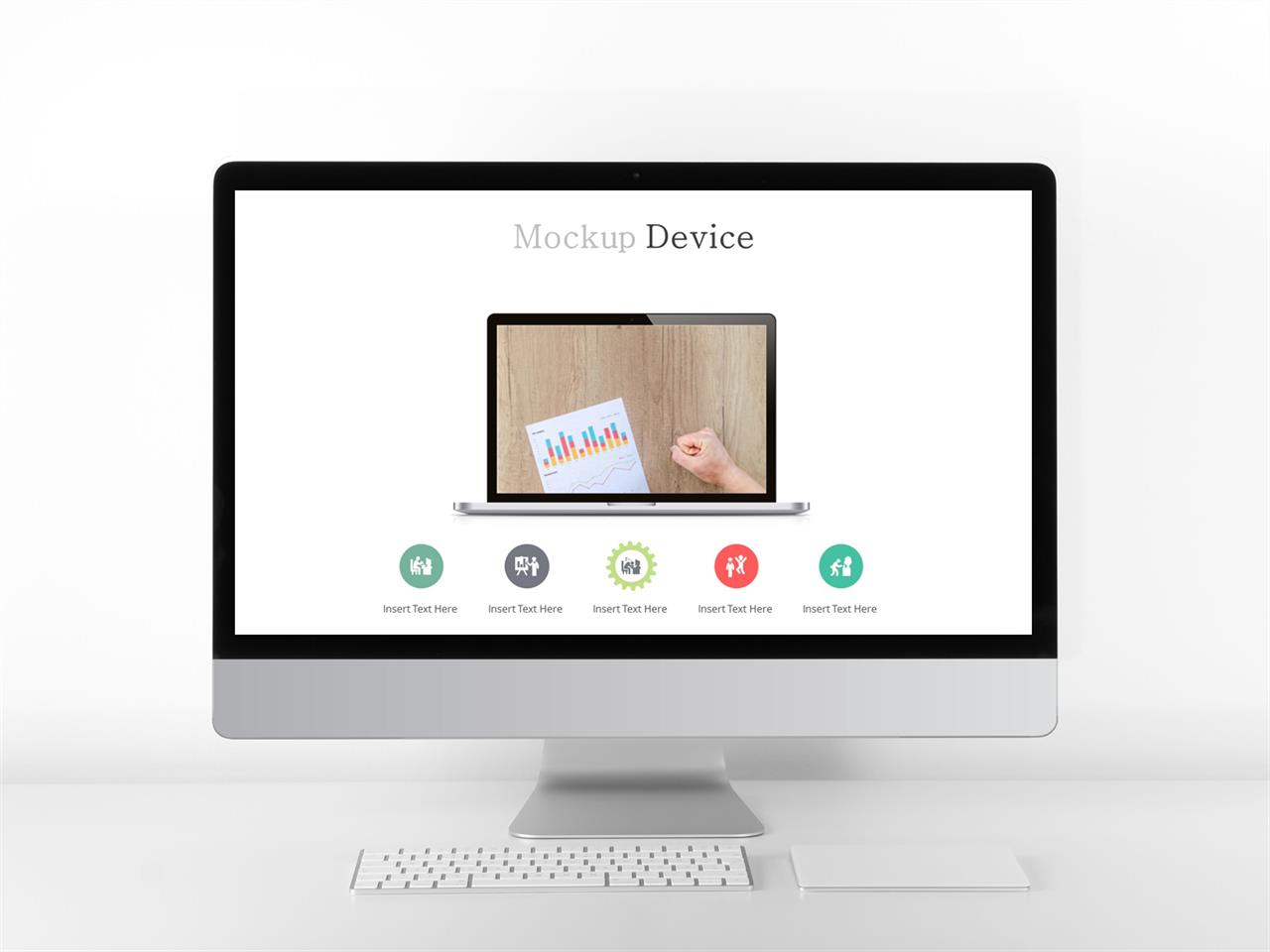 Mockup Device

Insert Text Here

Insert Text Here

Insert Text Here

Insert Text Here

Insert Text Here