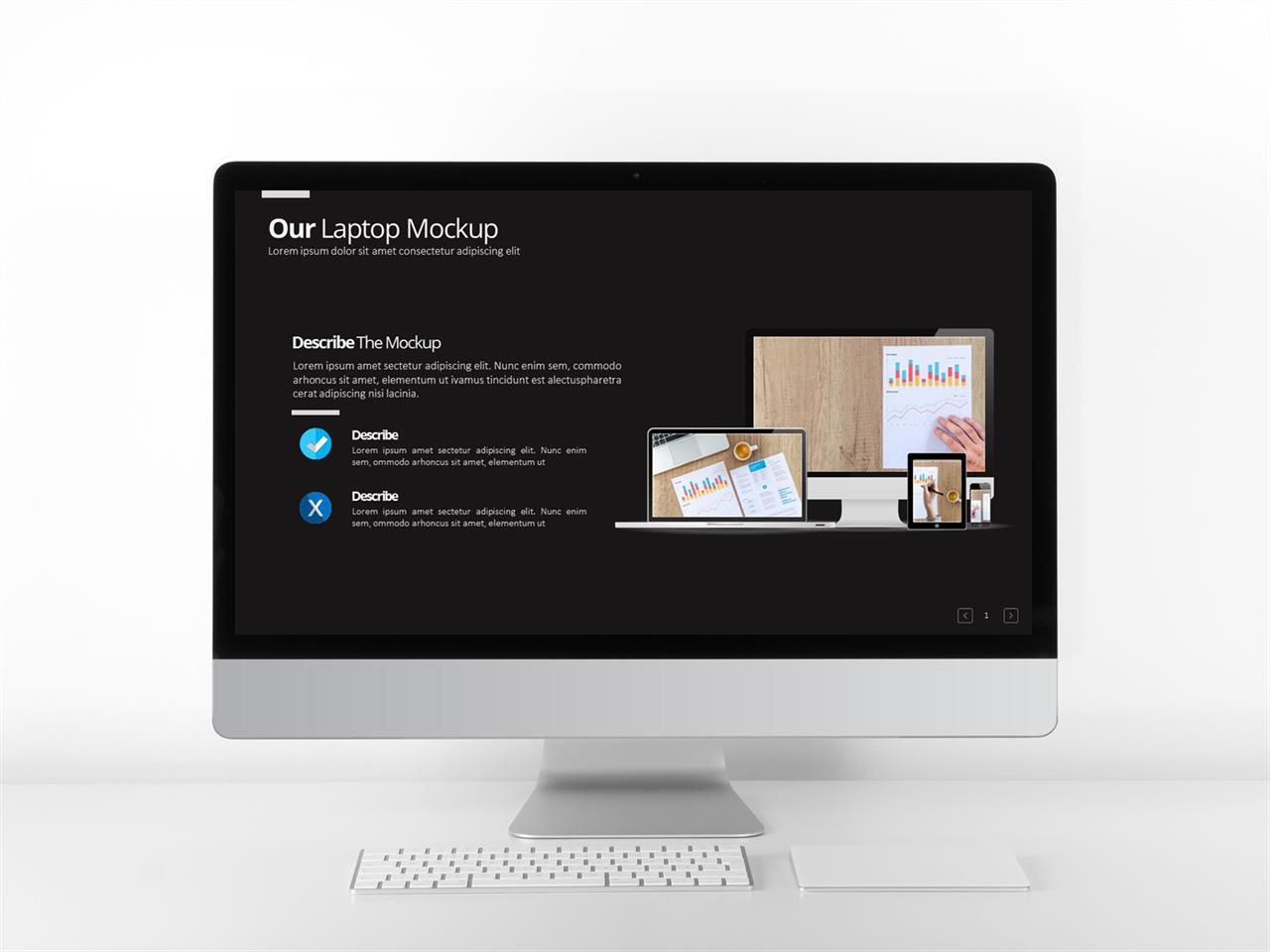 Our Laptop Mockup
Lorem ipsum dolor sit amet consectetur adipiscing elit

Describe The Mockup
Lorem ipsum amet sectetur adipiscing elit. Nunc enim sem, commodo arhoncus sit amet, elementum ut ivamus tincidunt est alectuspharetra cerat adipiscing nisi lacinia.

Describe
Lorem ipsum amet sectetur adipiscing elit. Nunc enim sem, ommodo arhoncus sit amet, elementum ut

X

Describe
Lorem ipsum amet sectetur adipiscing elit. Nunc enim sem, ommodo arhoncus sit amet, elementum ut

1