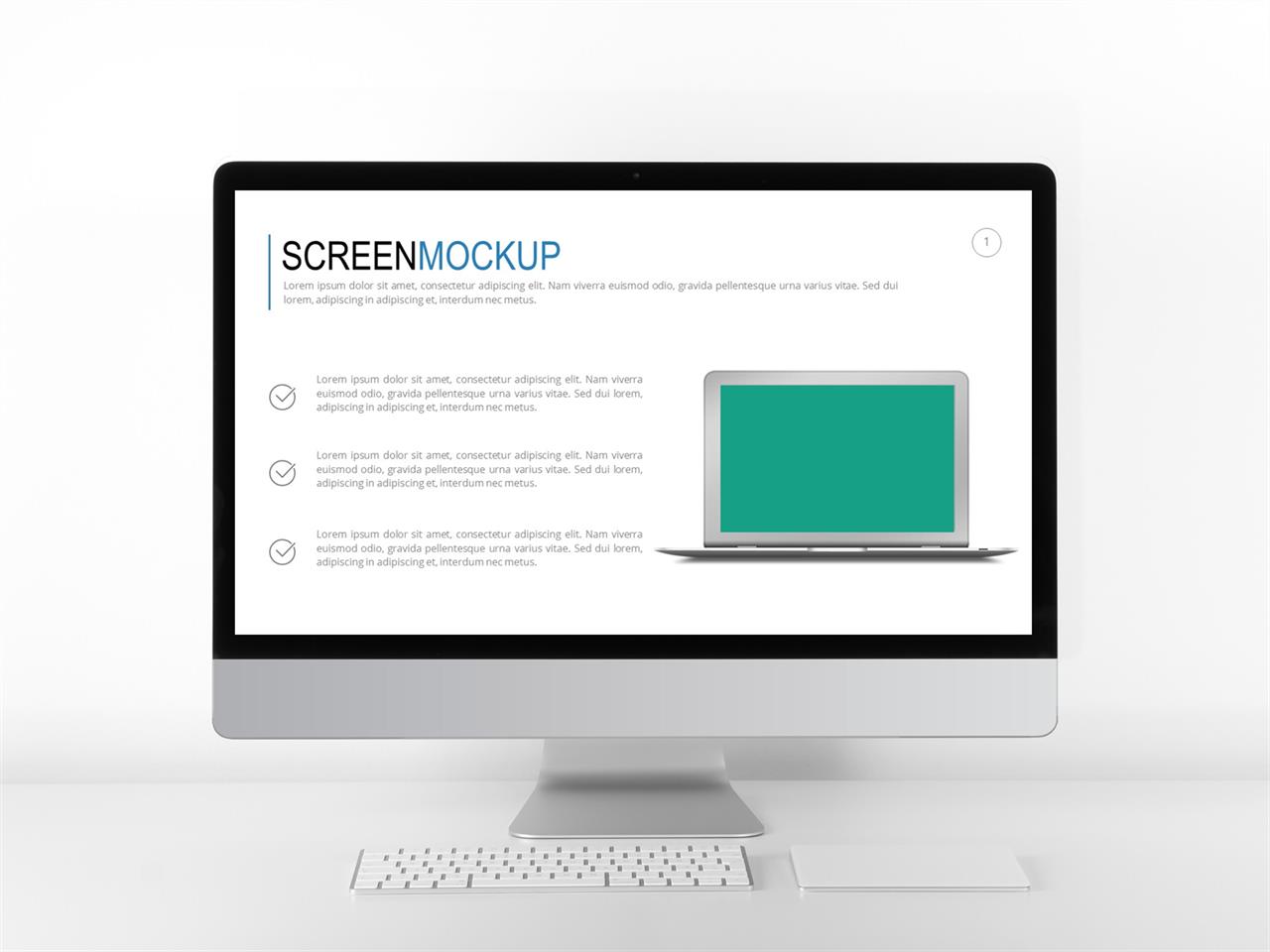 SCREENMOCKUP

1

Lorem ipsum dolor sit amet, consectetur adipiscing elit. Nam viverra euismod odio, gravida pellentesque urna varius vitae. Sed dui lorem, adipiscing in adipiscing et, interdum nec metus.

Lorem ipsum dolor sit amet, consectetur adipiscing elit. Nam viverra euismod odio, gravida pellentesque urna varius vitae. Sed dui lorem, adipiscing in adipiscing et, interdum nec metus.

Lorem ipsum dolor sit amet, consectetur adipiscing elit. Nam viverra euismod odio, gravida pellentesque urna varius vitae. Sed dui lorem, adipiscing in adipiscing et, interdum nec metus.

Lorem ipsum dolor sit amet, consectetur adipiscing elit. Nam viverra euismod odio, gravida pellentesque urna varius vitae. Sed dui lorem, adipiscing in adipiscing et, interdum nec metus.